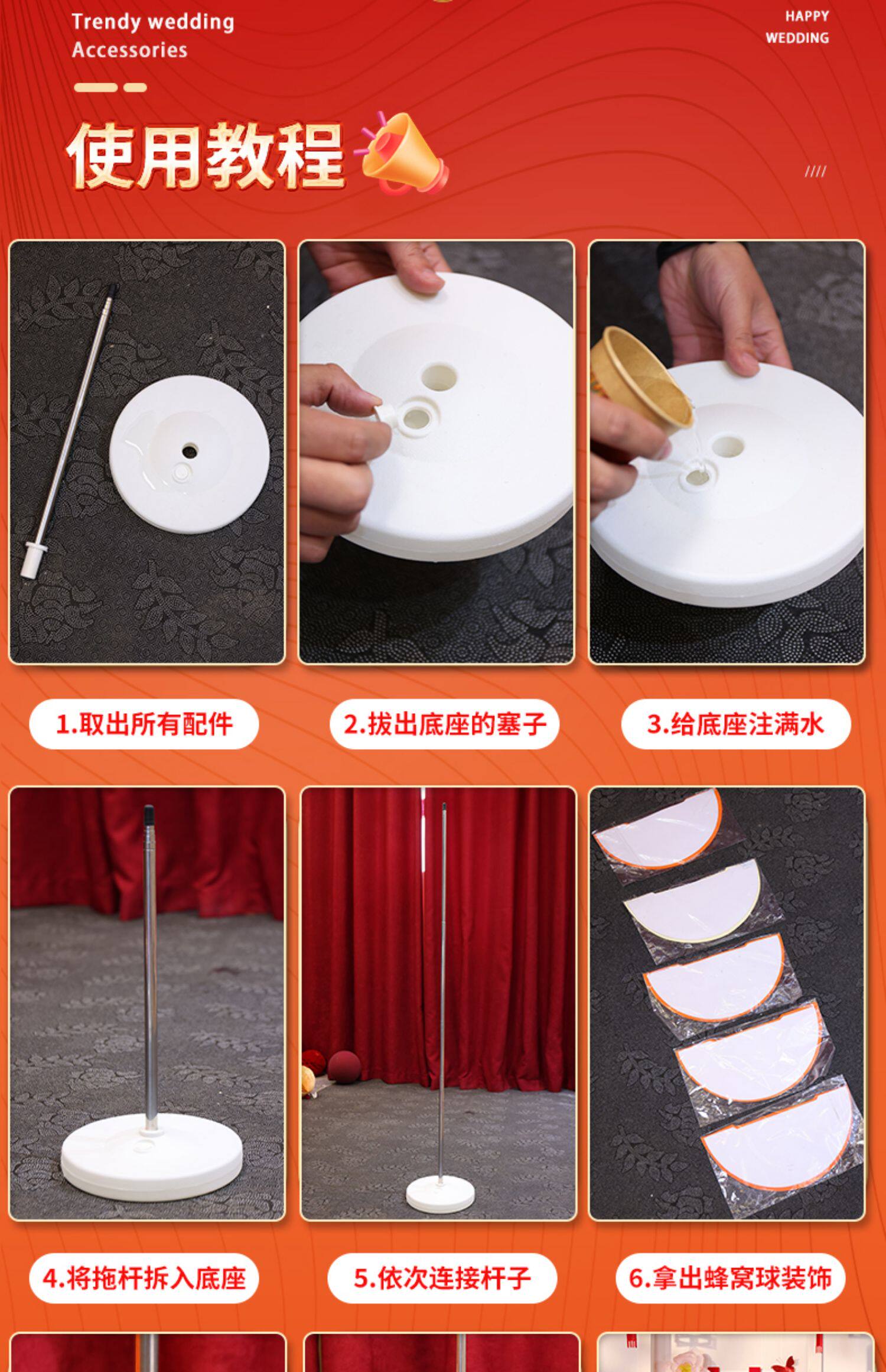 Trendy wedding Accessories

HAPPY WEDDING

使用教程

////

1.取出所有配件

2.拔出底座的塞子

3.给底座注满水

4.将拖杆拆入底座

5.依次连接杆子

6.拿出蜂窝球装饰