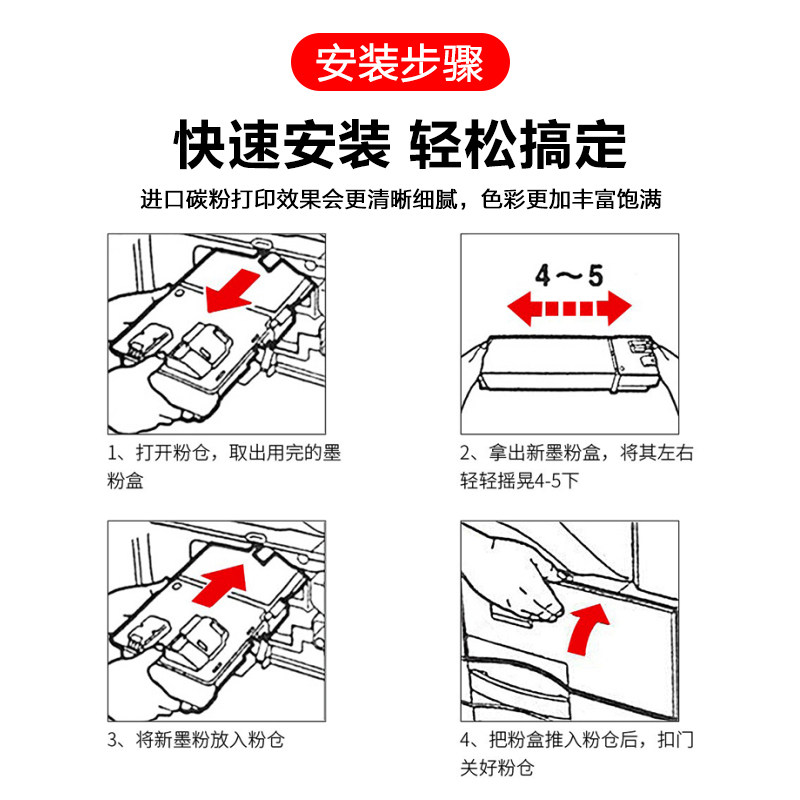 安装步骤

快速安装 轻松搞定

进口碳粉打印效果会更清晰细腻，色彩更加丰富饱满

1、打开粉仓，取出用完的墨粉盒

4～5

2、拿出新墨粉盒，将其左右轻轻摇晃4-5下

3、将新墨粉放入粉仓

4、把粉盒推入粉仓后，扣门关好粉仓