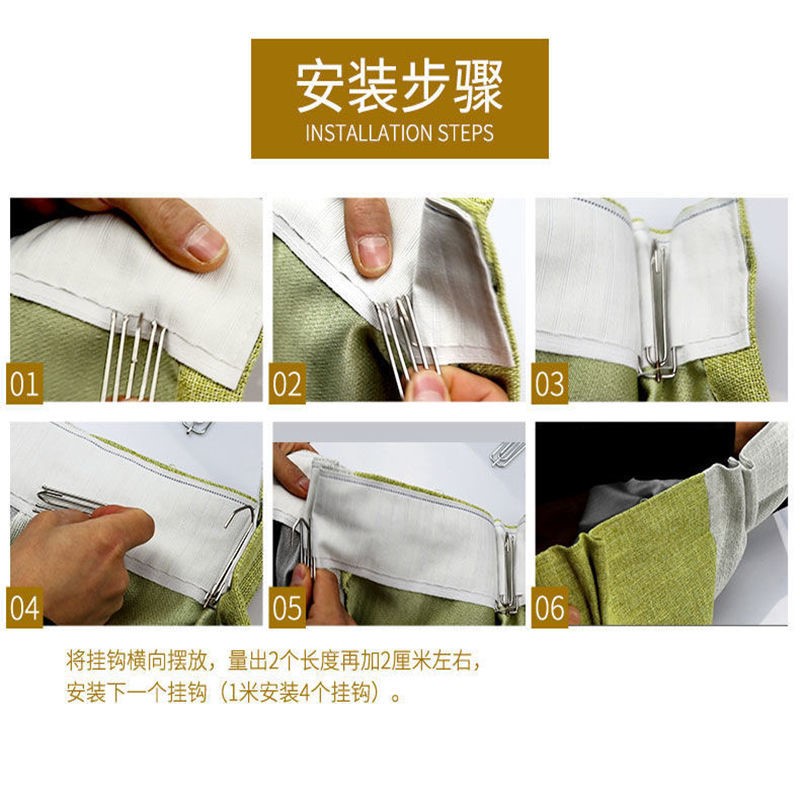 安装步骤
INSTALLATION STEPS

01

02

03

04

05

06

将挂钩横向摆放，量出2个长度再加2厘米左右，安装下一个挂钩（1米安装4个挂钩）。