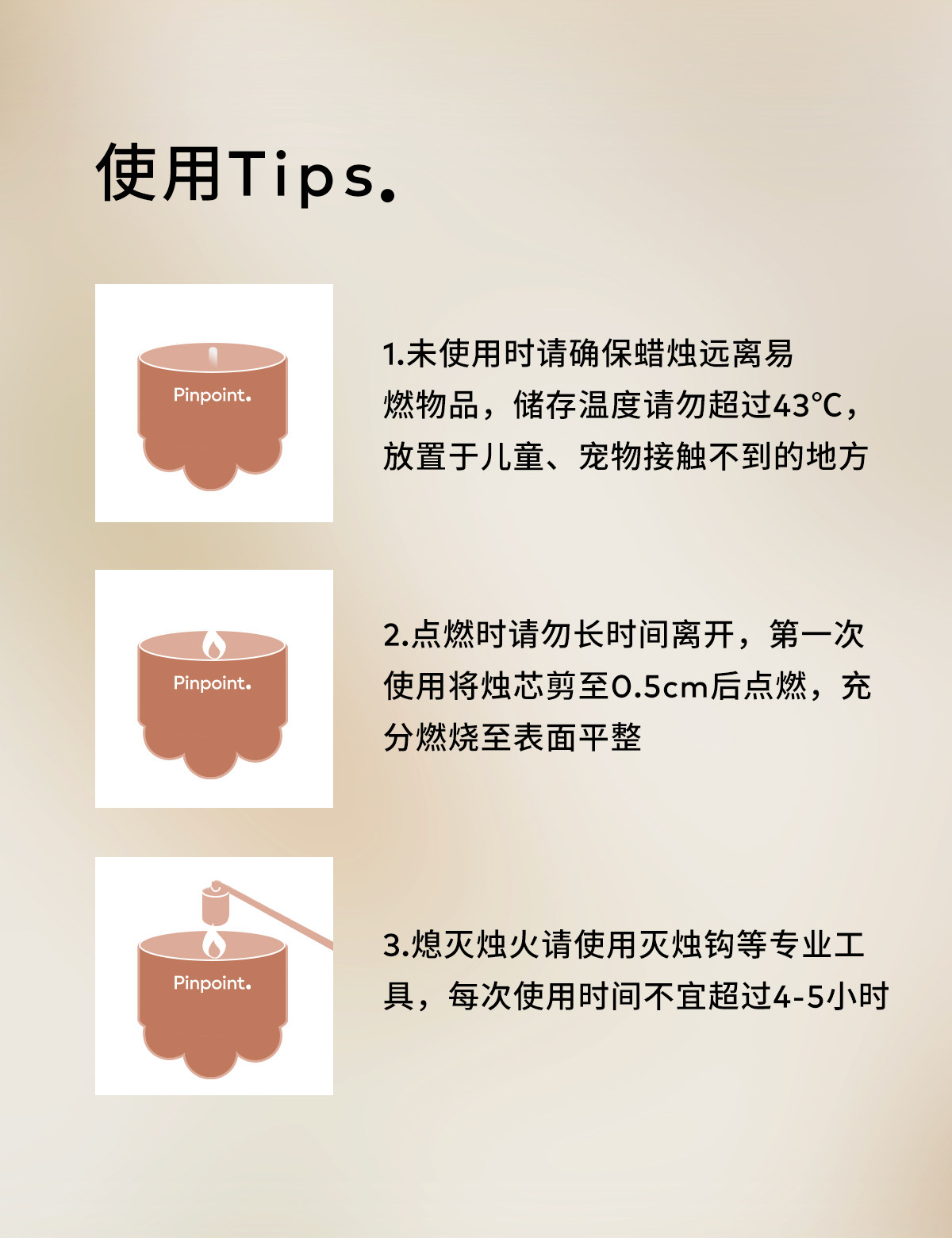 使用Tips.

Pinpoint.

1.未使用时请确保蜡烛远离易燃物品，储存温度请勿超过43℃，放置于儿童、宠物接触不到的地方

Pinpoint.

2.点燃时请勿长时间离开，第一次使用将烛芯剪至0.5cm后点燃，充分燃烧至表面平整

Pinpoint.

3.熄灭烛火请使用灭烛钩等专业工具，每次使用时间不宜超过4-5小时