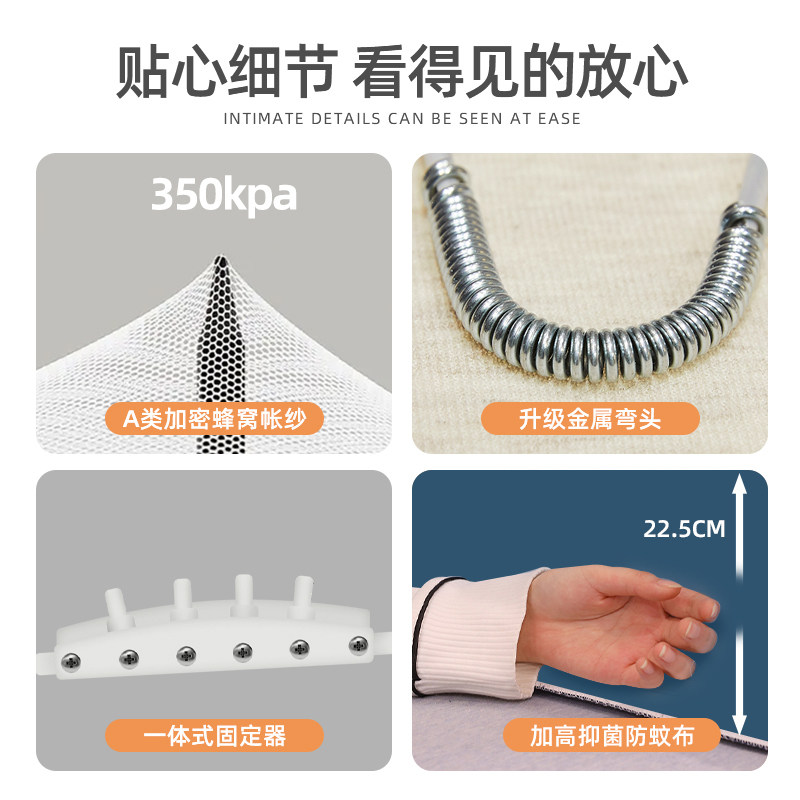 贴心细节 看得见的放心

INTIMATE DETAILS CAN BE SEEN AT EASE

350kpa

A类加密蜂窝帐纱

升级金属弯头

一体式固定器

22.5CM

加高抑菌防蚊布