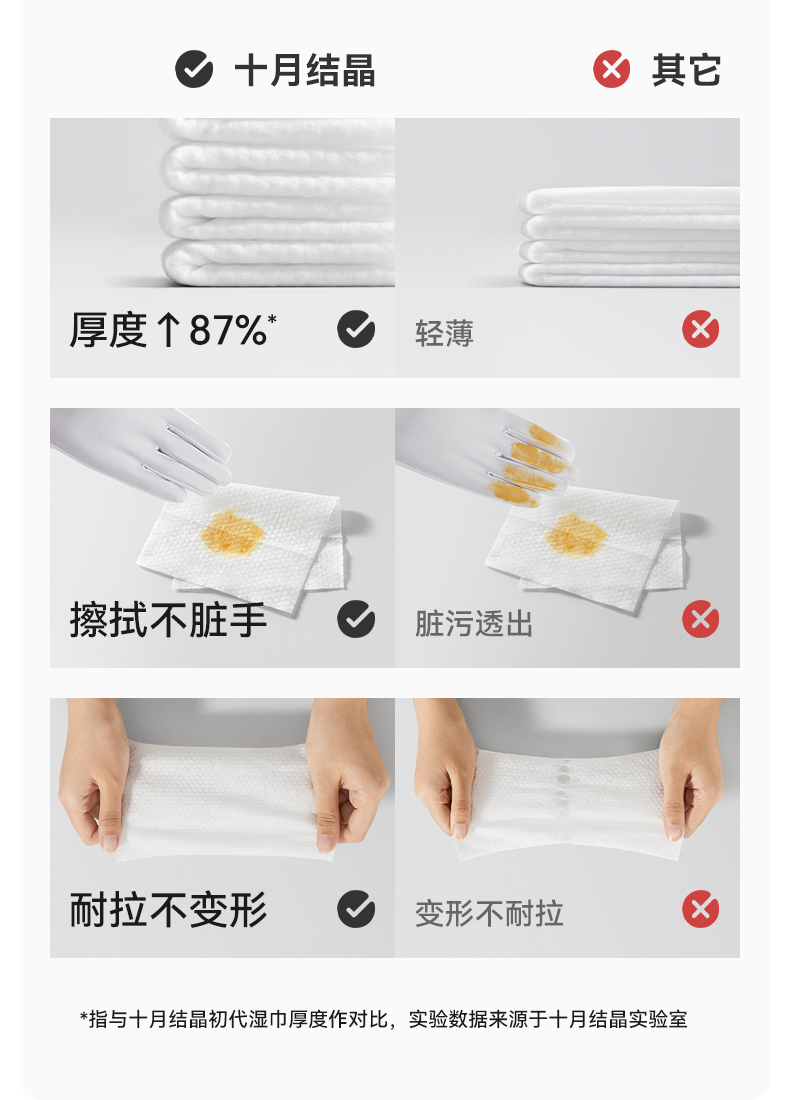 十月结晶

其它

厚度↑87%*

轻薄

擦拭不脏手

脏污透出

耐拉不变形

变形不耐拉

*指与十月结晶初代湿巾厚度作对比，实验数据来源于十月结晶实验室