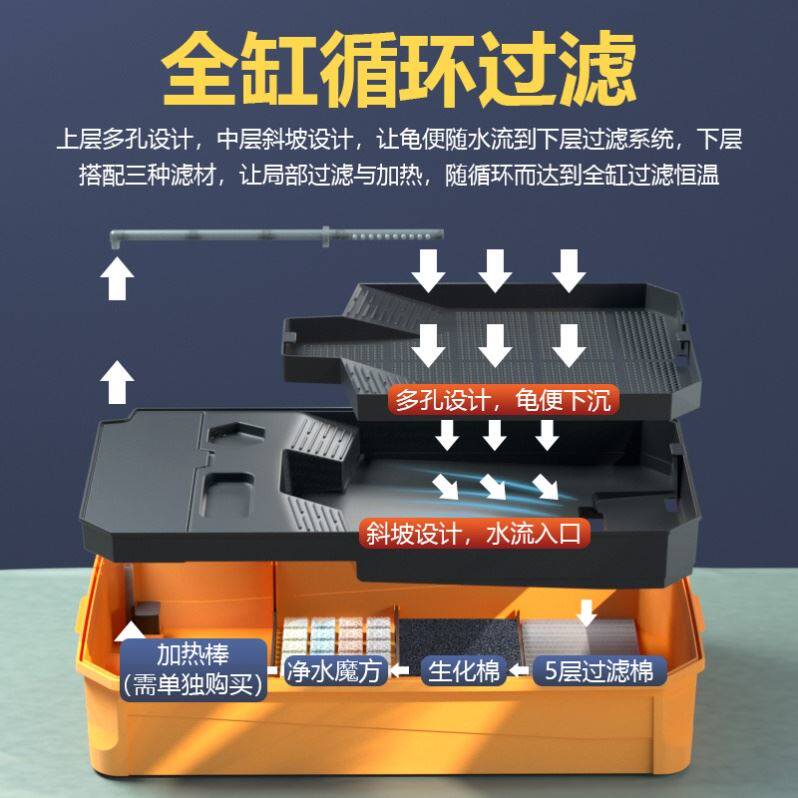 全缸循环过滤

上层多孔设计，中层斜坡设计，让龟便随水流到下层过滤系统，下层搭配三种滤材，让局部过滤与加热，随循环而达到全缸过滤恒温

多孔设计，龟便下沉

斜坡设计，水流入口

加热棒
(需单独购买)

净水魔方

生化棉

5层过滤棉