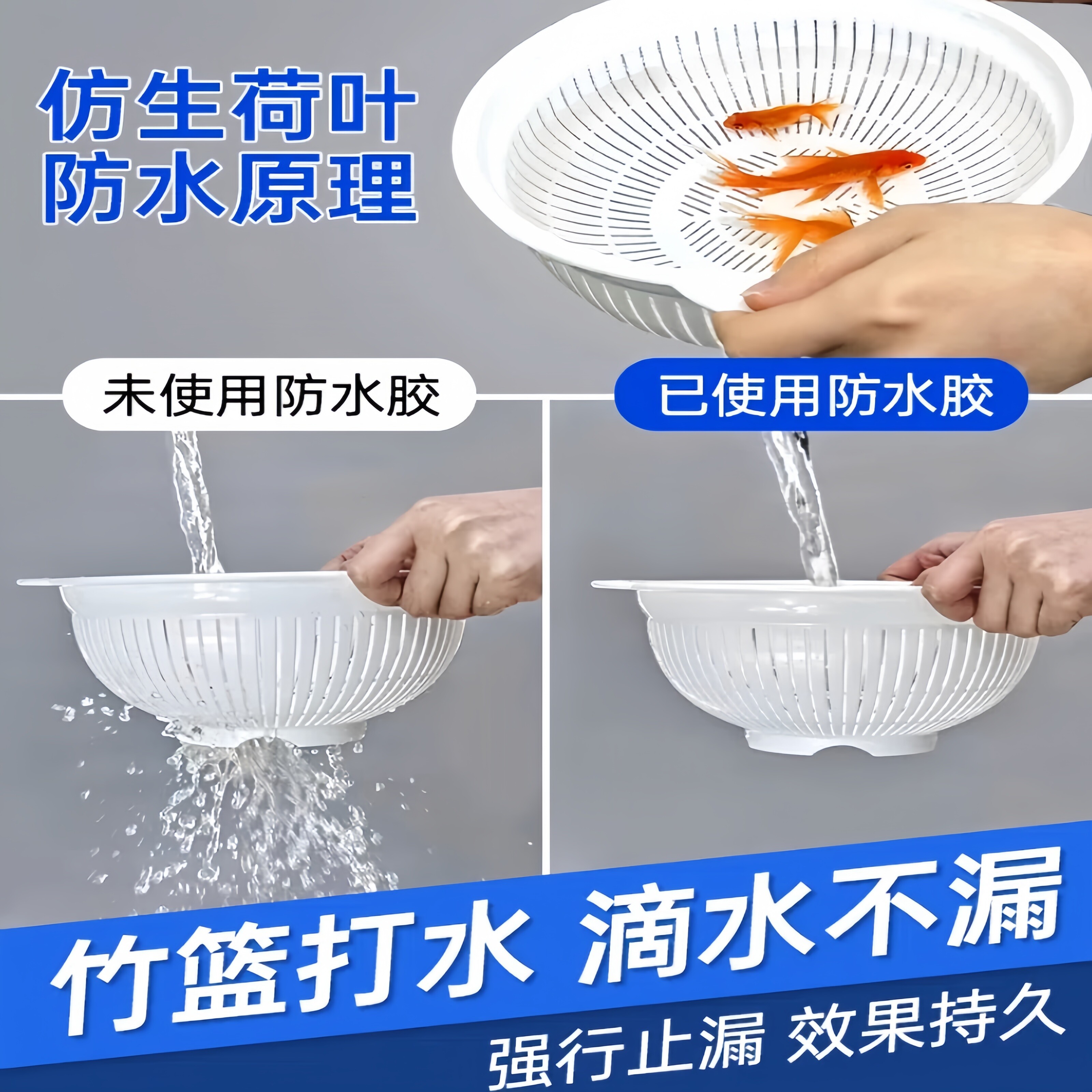 仿生荷叶
防水原理

未使用防水胶

已使用防水胶

竹篮打水 滴水不漏

强行止漏 效果持久