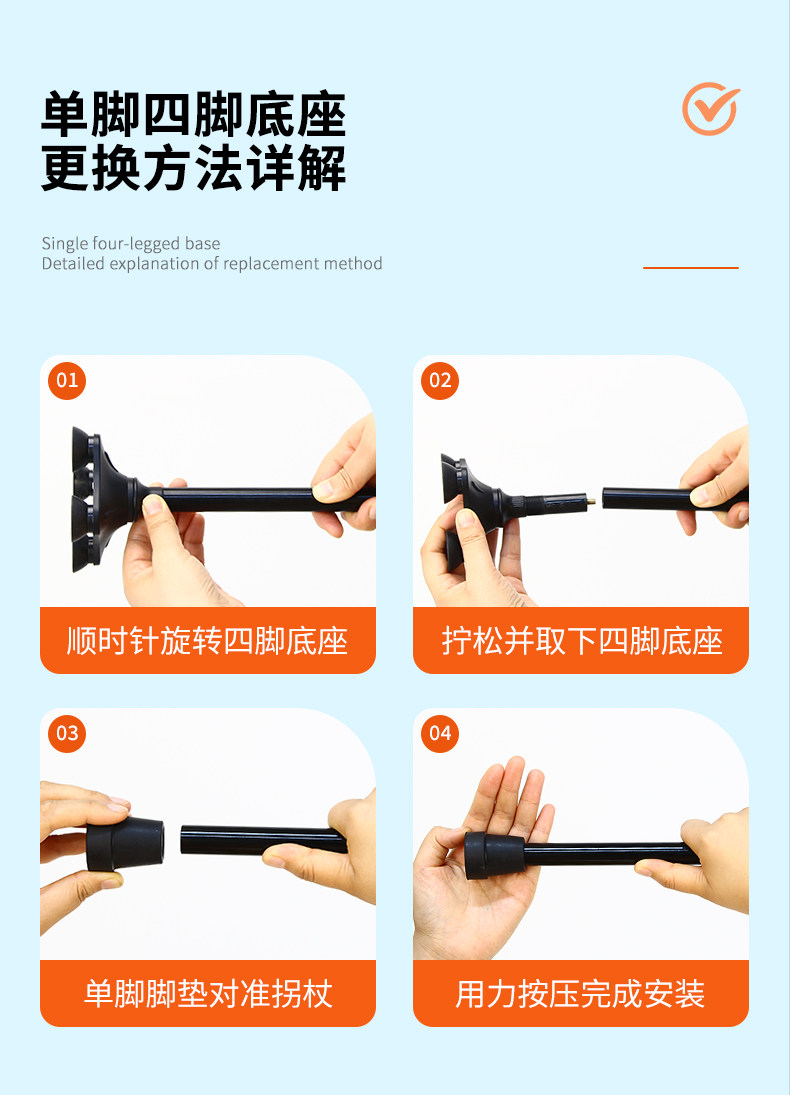 单脚四脚底座
更换方法详解

Single four-legged base
Detailed explanation of replacement method

01
顺时针旋转四脚底座

02
拧松并取下四脚底座

03
单脚脚垫对准拐杖

04
用力按压完成安装