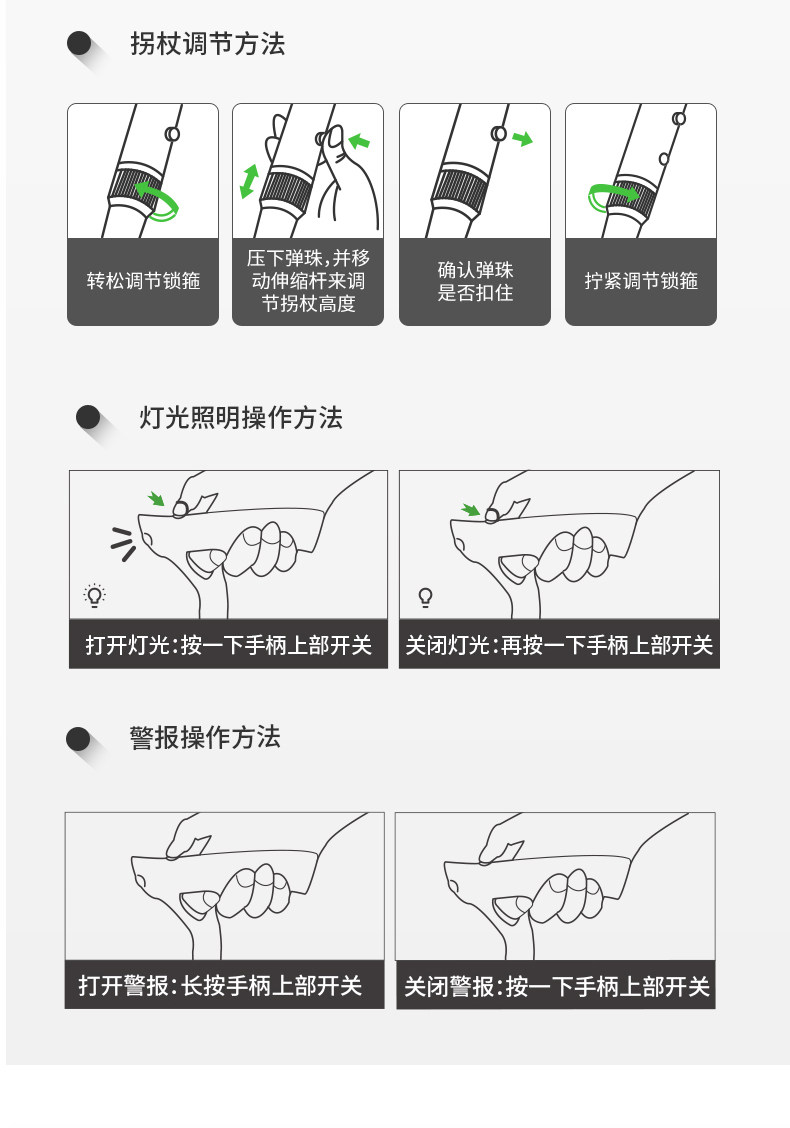 拐杖调节方法

转松调节锁箍

压下弹珠，并移动伸缩杆来调节拐杖高度

确认弹珠是否扣住

拧紧调节锁箍

灯光照明操作方法

打开灯光：按一下手柄上部开关

关闭灯光：再按一下手柄上部开关

警报操作方法

打开警报：长按手柄上部开关

关闭警报：按一下手柄上部开关