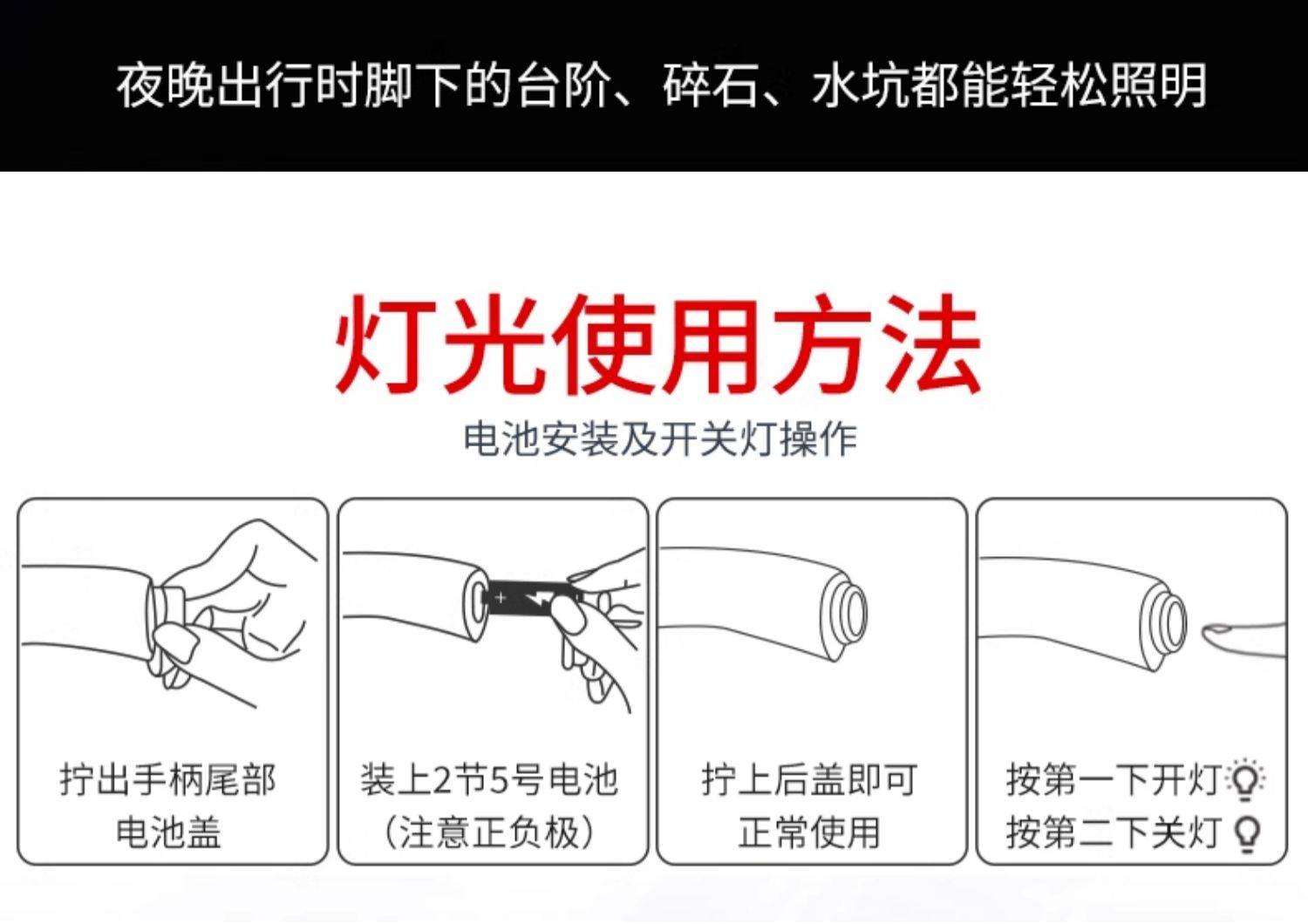 夜晚出行时脚下的台阶、碎石、水坑都能轻松照明

灯光使用方法

电池安装及开关灯操作

+

拧出手柄尾部电池盖

装上2节5号电池（注意正负极）

拧上后盖即可正常使用

按第一下开灯
按第二下关灯