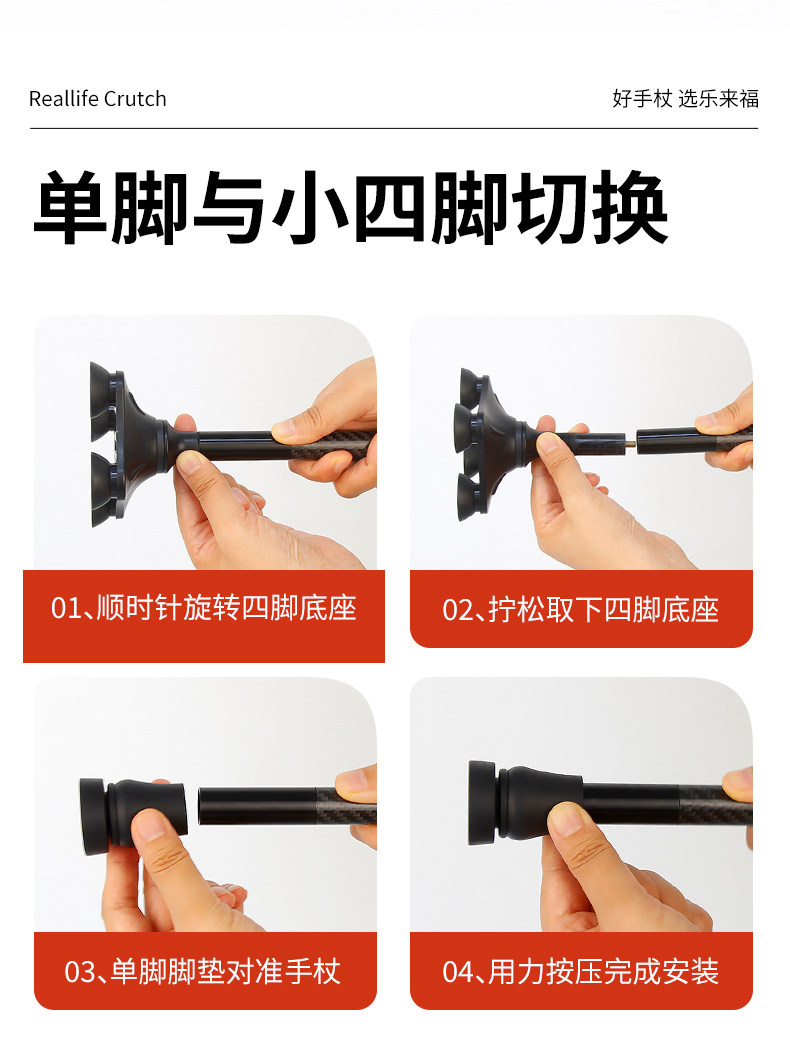 Reallife Crutch

好手杖 选乐来福

单脚与小四脚切换

01、顺时针旋转四脚底座

02、拧松取下四脚底座

03、单脚脚垫对准手杖

04、用力按压完成安装