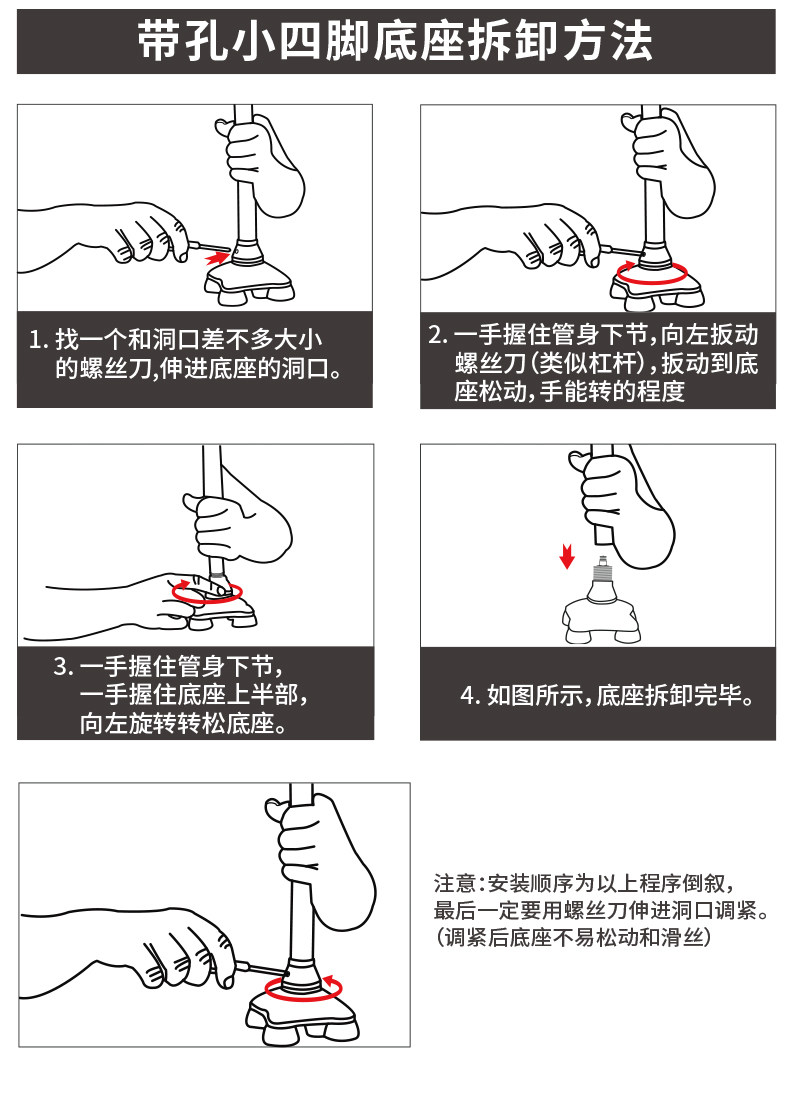 带孔小四脚底座拆卸方法

1. 找一个和洞口差不多大小的螺丝刀,伸进底座的洞口。

2. 一手握住管身下节,向左扳动螺丝刀(类似杠杆),扳动到底座松动,手能转的程度

3. 一手握住管身下节,一手握住底座上半部,向左旋转转松底座。

4. 如图所示,底座拆卸完毕。

注意:安装顺序为以上程序倒叙,最后一定要用螺丝刀伸进洞口调紧。(调紧后底座不易松动和滑丝)