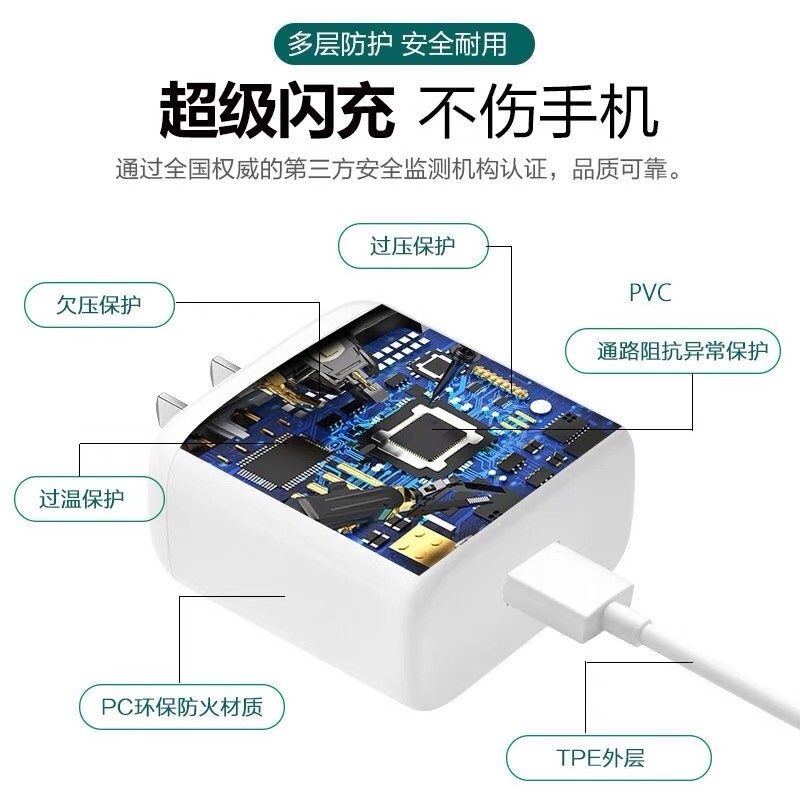 多层防护 安全耐用

超级闪充 不伤手机

通过全国权威的第三方安全监测机构认证，品质可靠。

过压保护

欠压保护

PVC

通路阻抗异常保护

过温保护

PC环保防火材质

TPE外层