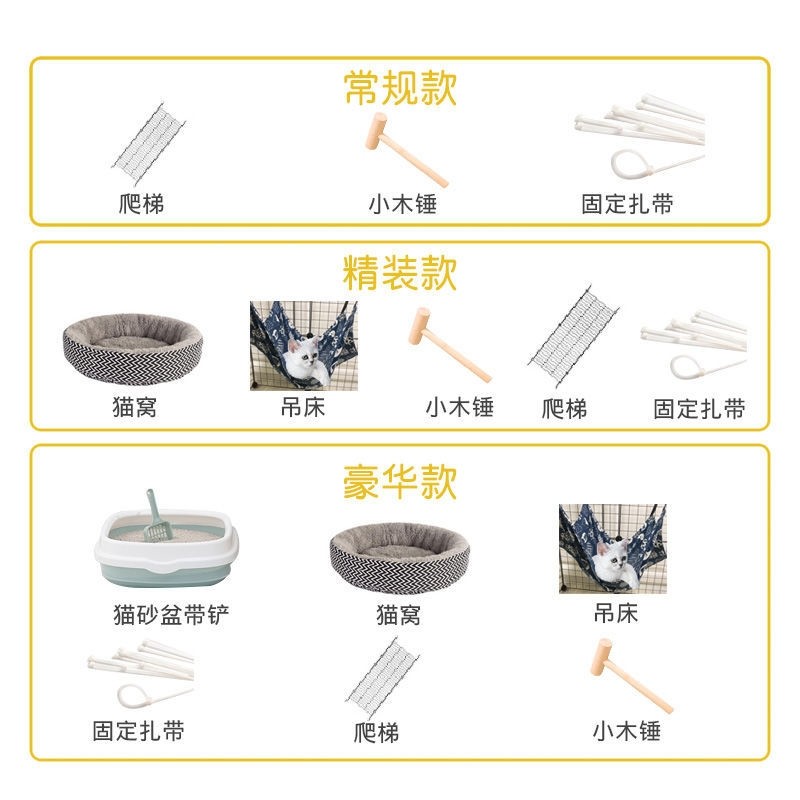 常规款

爬梯

小木锤

固定扎带

精装款

猫窝

吊床

小木锤

爬梯

固定扎带

豪华款

猫砂盆带铲

猫窝

吊床

固定扎带

爬梯

小木锤