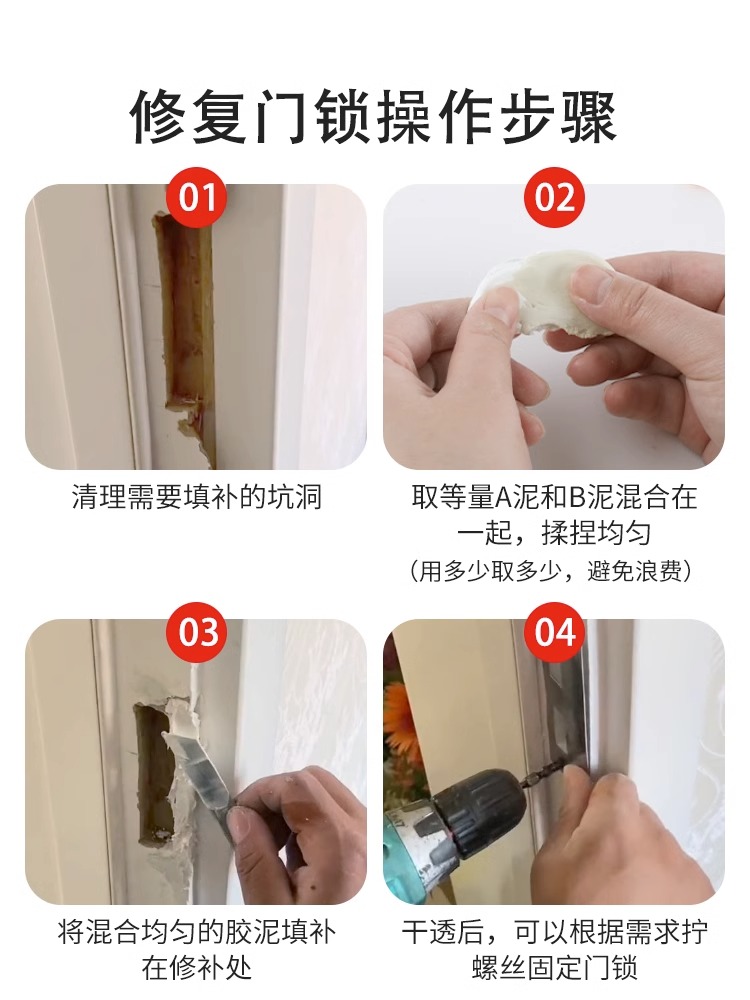 修复门锁操作步骤

01

清理需要填补的坑洞

02

取等量A泥和B泥混合在一起，揉捏均匀
（用多少取多少，避免浪费）

03

将混合均匀的胶泥填补在修补处

04

干透后，可以根据需求拧螺丝固定门锁