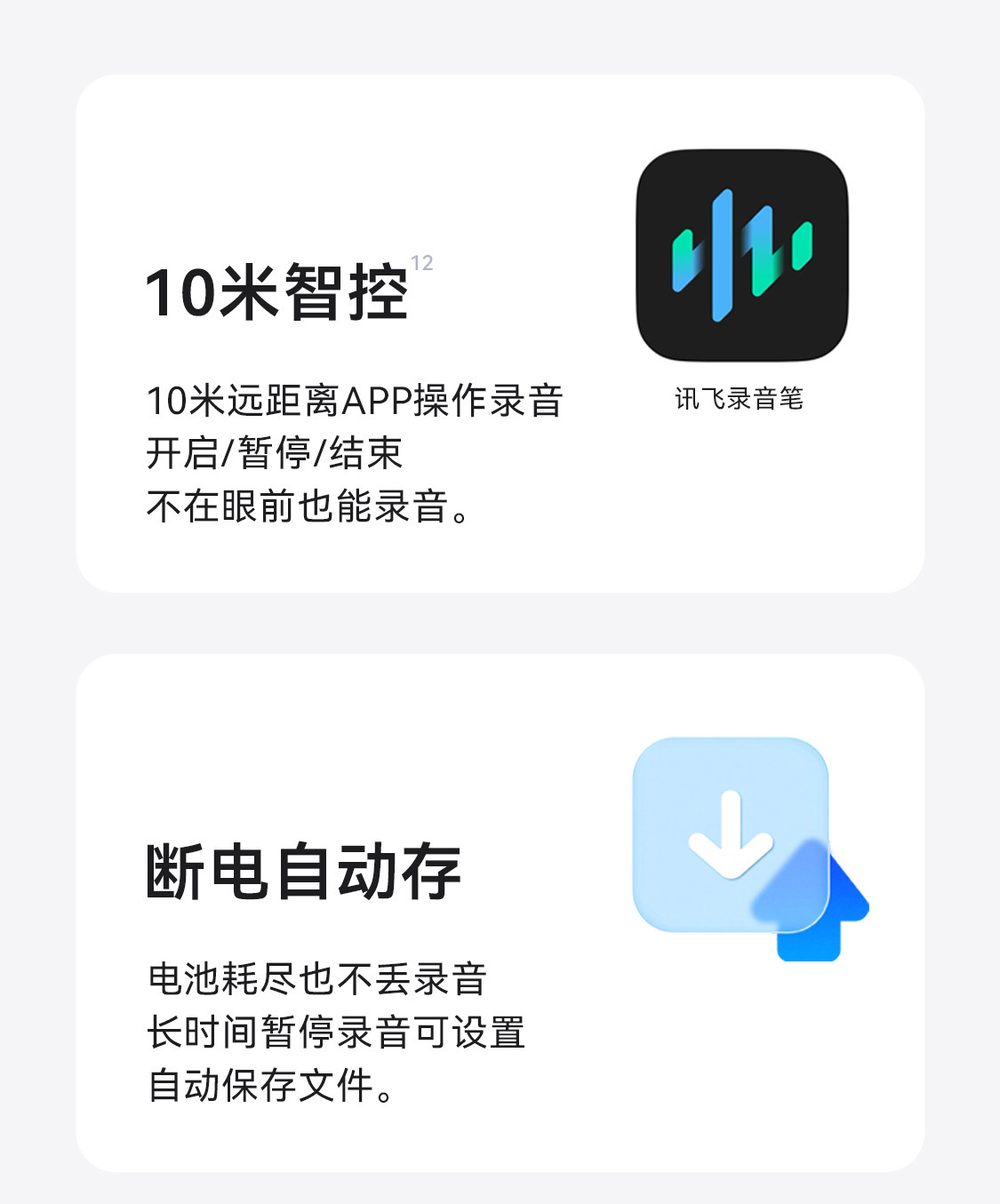 10米智控$^{12}$

10米远距离APP操作录音
开启/暂停/结束
不在眼前也能录音。

讯飞录音笔

断电自动存

电池耗尽也不丢录音
长时间暂停录音可设置
自动保存文件。