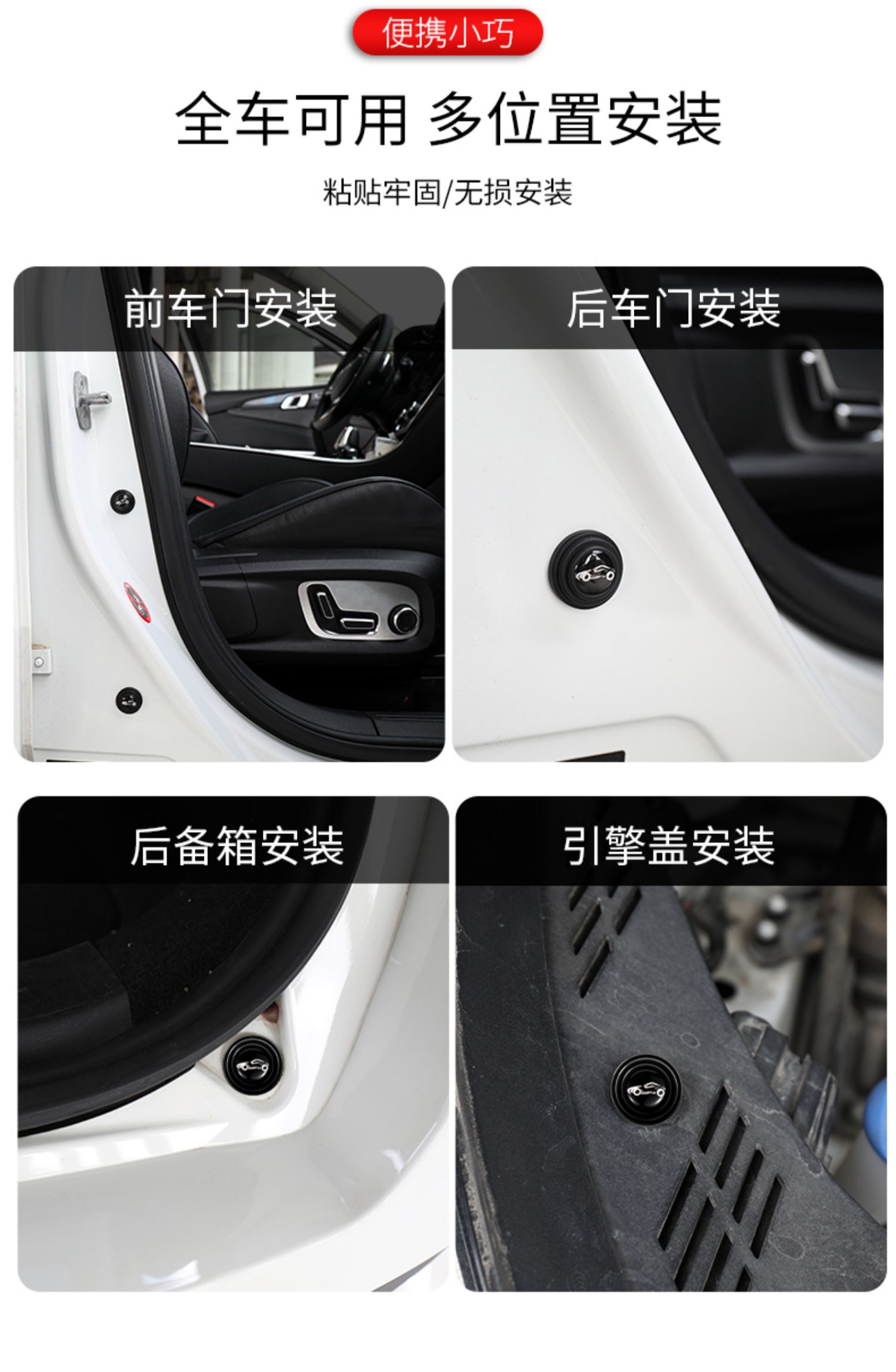 便携小巧

全车可用 多位置安装

粘贴牢固/无损安装

前车门安装

后车门安装

后备箱安装

引擎盖安装