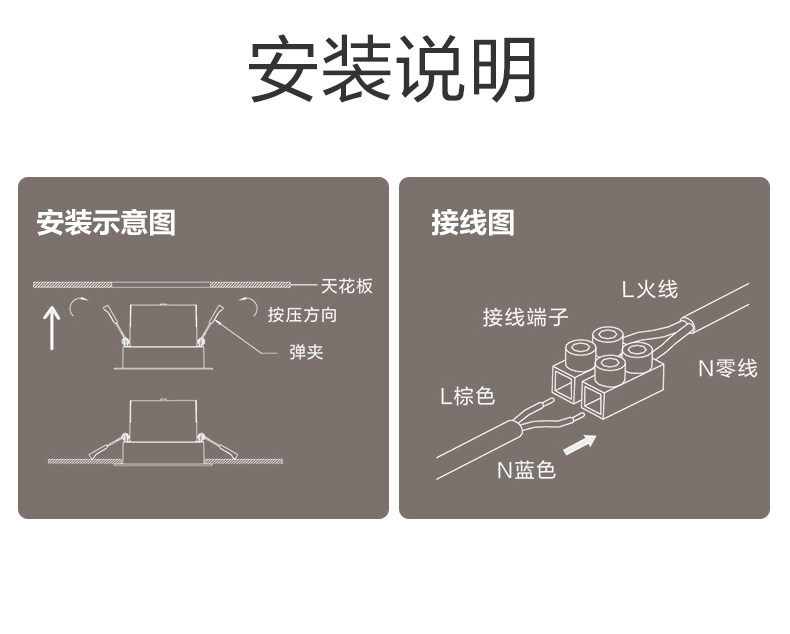 安装说明

安装示意图

天花板

按压方向

弹夹

接线图

L火线

接线端子

N零线

L棕色

N蓝色