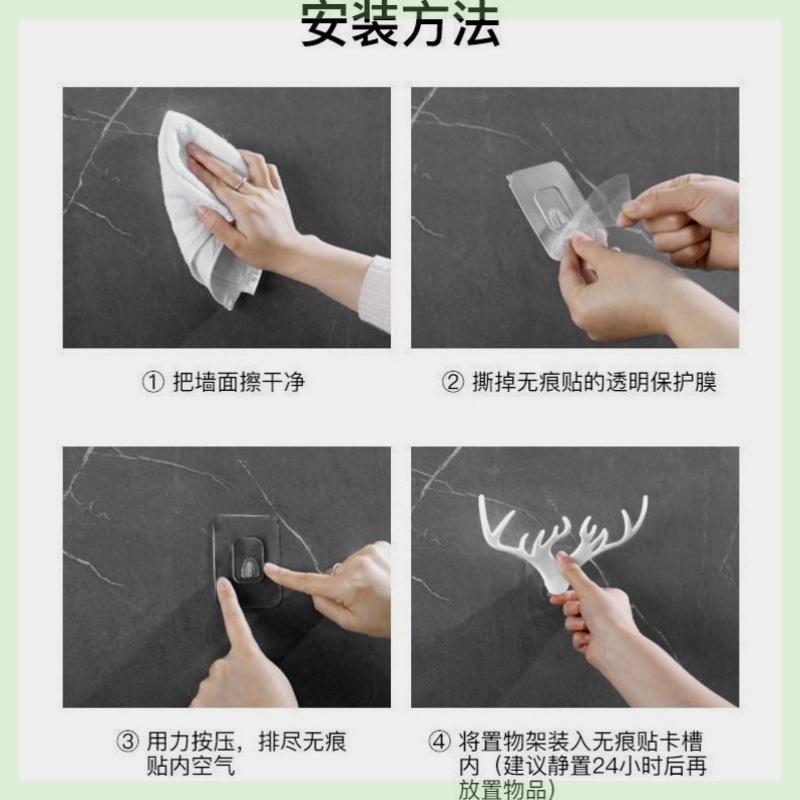 安装方法

① 把墙面擦干净

② 撕掉无痕贴的透明保护膜

③ 用力按压，排尽无痕贴内空气

④ 将置物架装入无痕贴卡槽内（建议静置24小时后再放置物品）