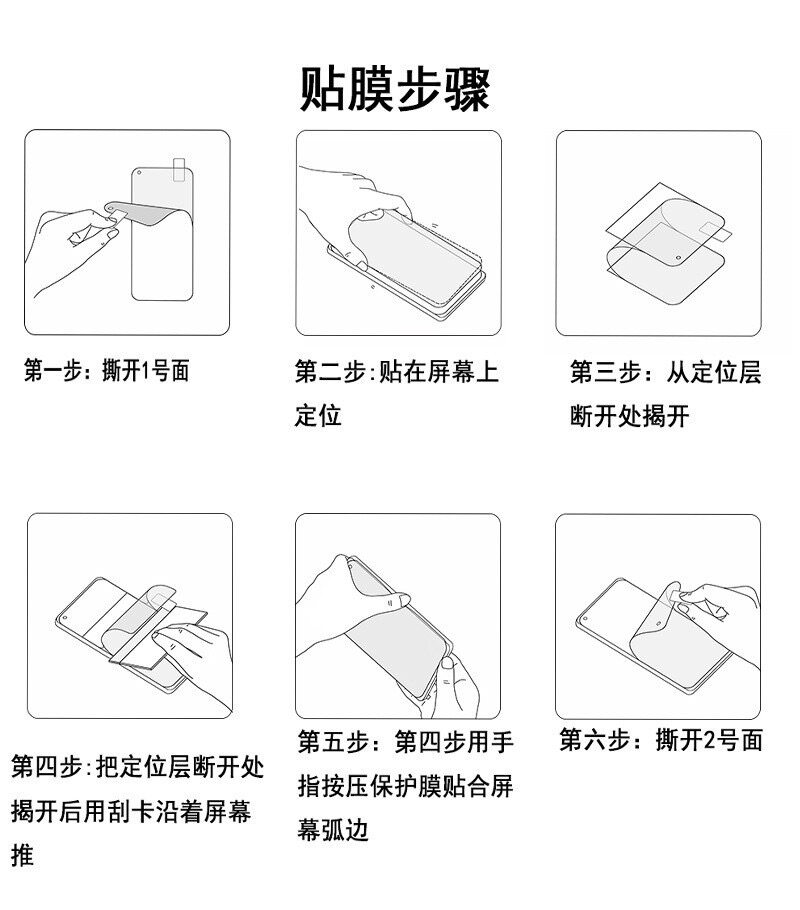 贴膜步骤

第一步：撕开1号面

第二步:贴在屏幕上定位

第三步：从定位层断开处揭开

第四步:把定位层断开处揭开后用刮卡沿着屏幕推

第五步：第四步用手指按压保护膜贴合屏幕弧边

第六步：撕开2号面