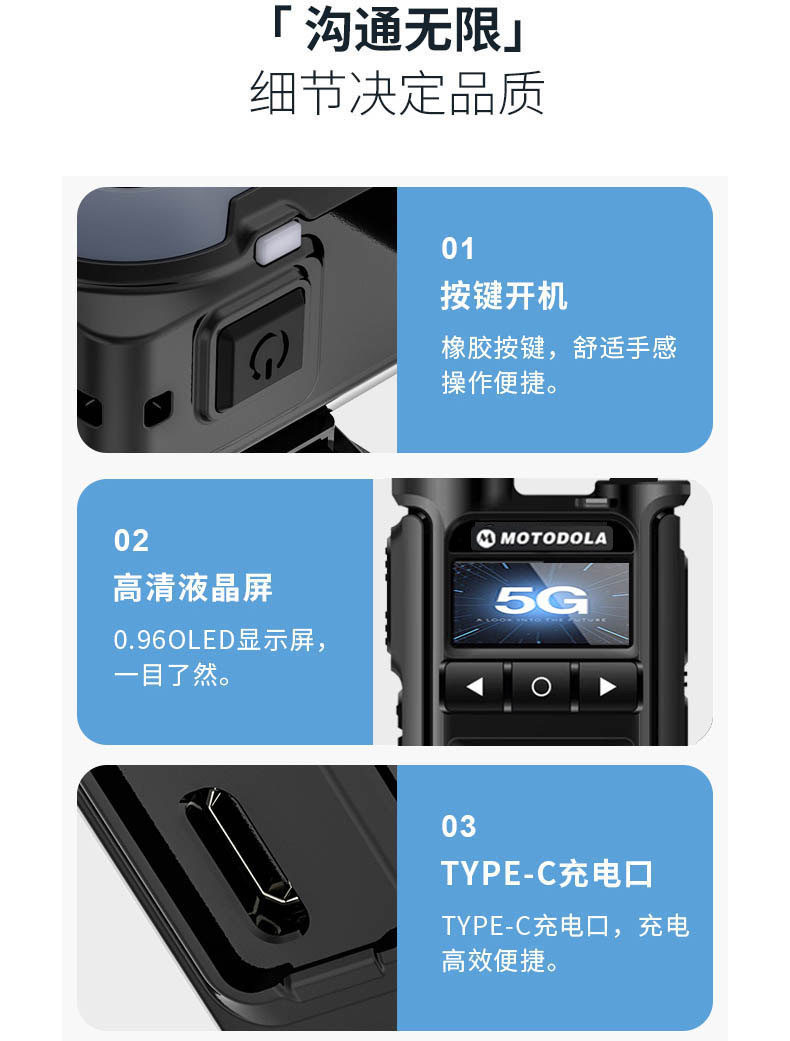 「沟通无限」
细节决定品质

01
按键开机
橡胶按键，舒适手感操作便捷。

02
高清液晶屏
0.96OLED显示屏，一目了然。

MOTODOLA
5G
A LOOK INTO THE FUTURE

03
TYPE-C充电口
TYPE-C充电口，充电高效便捷。