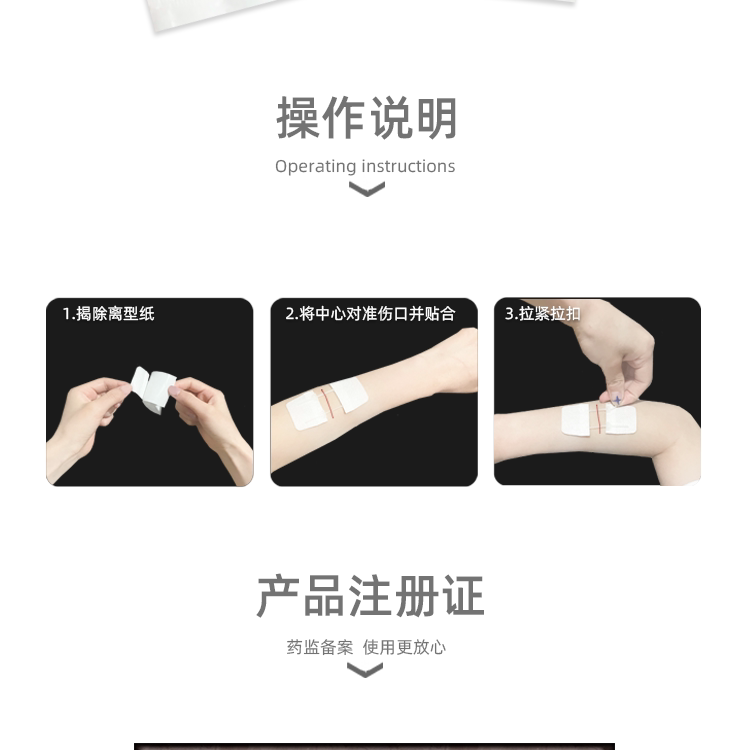 操作说明

Operating instructions

1.揭除离型纸

2.将中心对准伤口并贴合

3.拉紧拉扣

产品注册证

药监备案 使用更放心