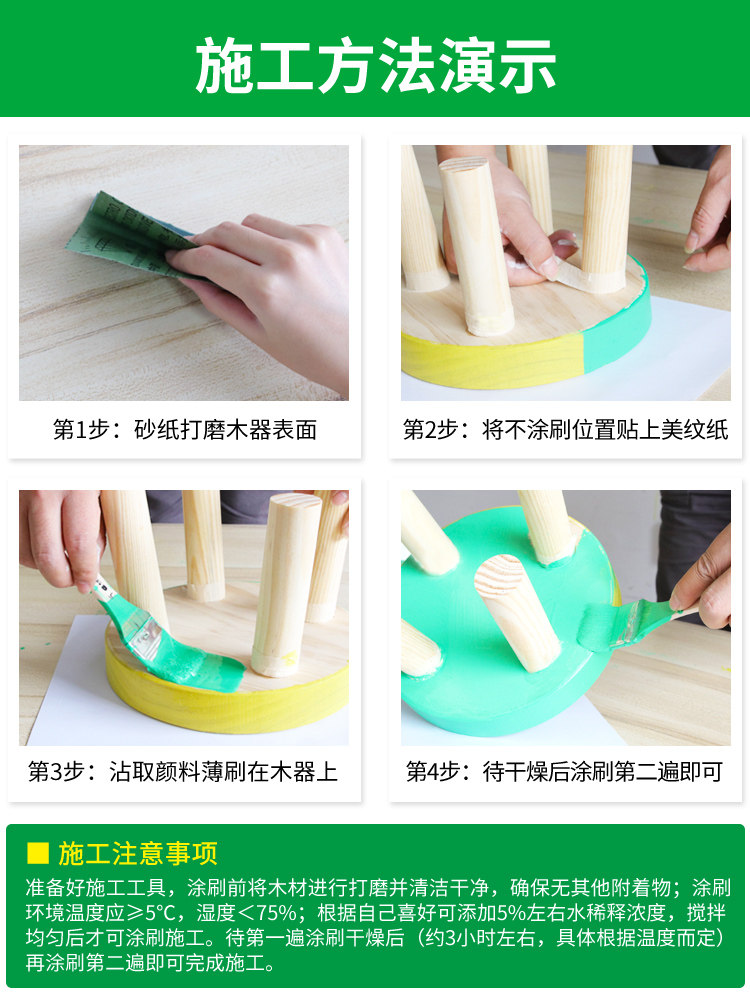 施工方法演示

第1步：砂纸打磨木器表面

第2步：将不涂刷位置贴上美纹纸

第3步：沾取颜料薄刷在木器上

第4步：待干燥后涂刷第二遍即可

■ 施工注意事项

准备好施工工具，涂刷前将木材进行打磨并清洁干净，确保无其他附着物；涂刷环境温度应≥5°C，湿度＜75%；根据自己喜好可添加5%左右水稀释浓度，搅拌均匀后才可涂刷施工。待第一遍涂刷干燥后（约3小时左右，具体根据温度而定）再涂刷第二遍即可完成施工。