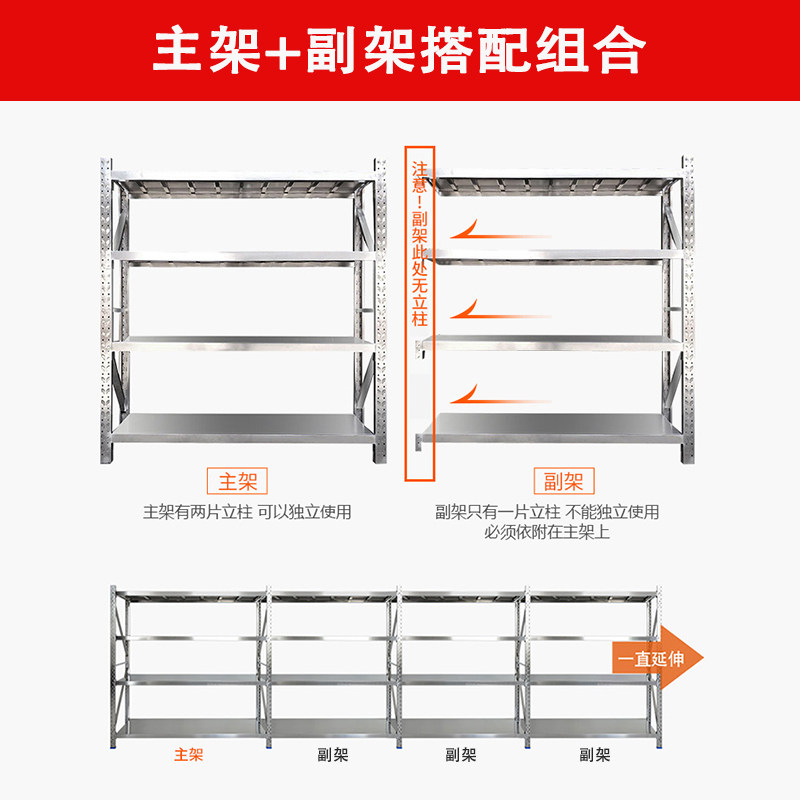 主架+副架搭配组合

注意！副架此处无立柱

主架

主架有两片立柱 可以独立使用

副架

副架只有一片立柱 不能独立使用
必须依附在主架上

一直延伸

主架 副架 副架 副架