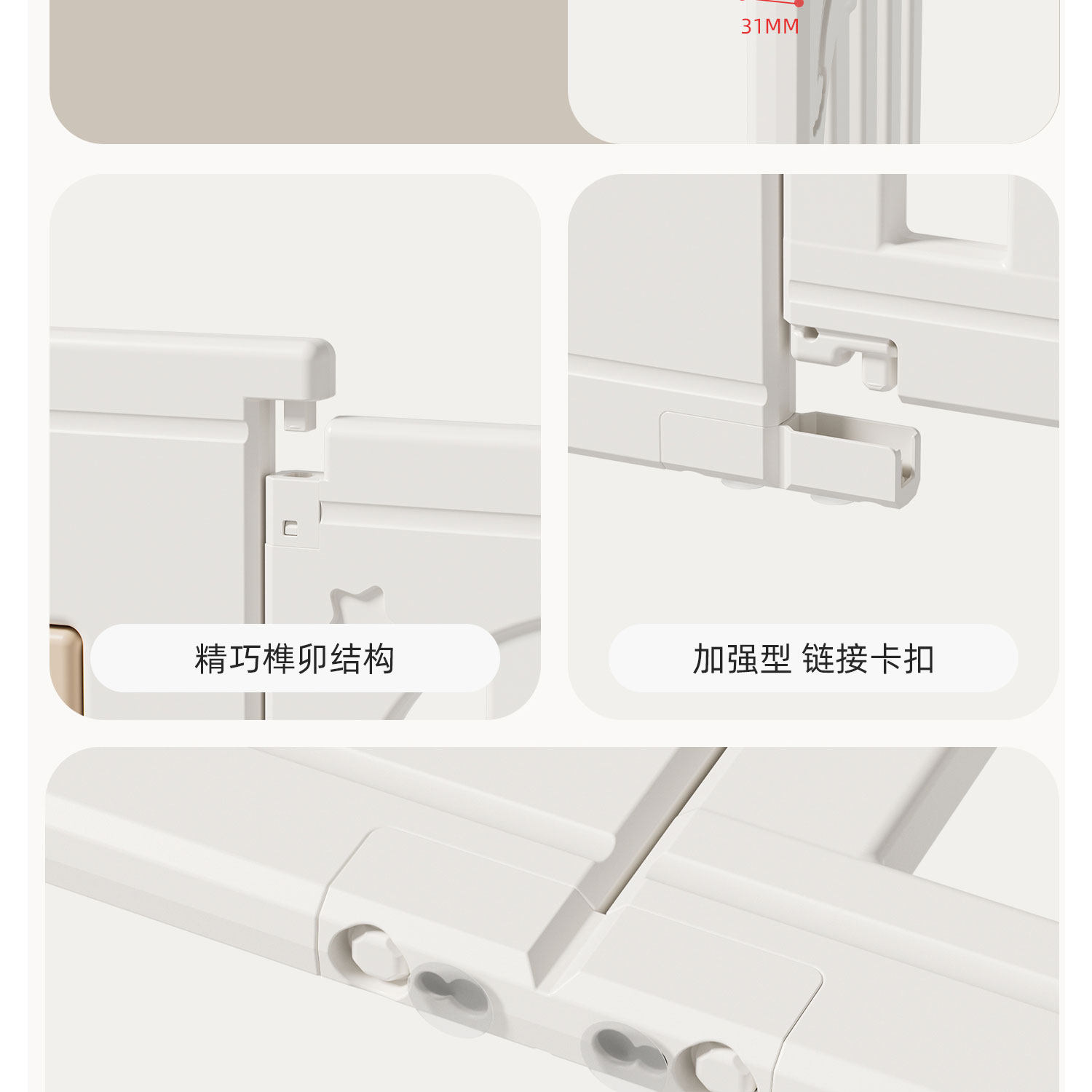 31MM

精巧榫卯结构

加强型 链接卡扣