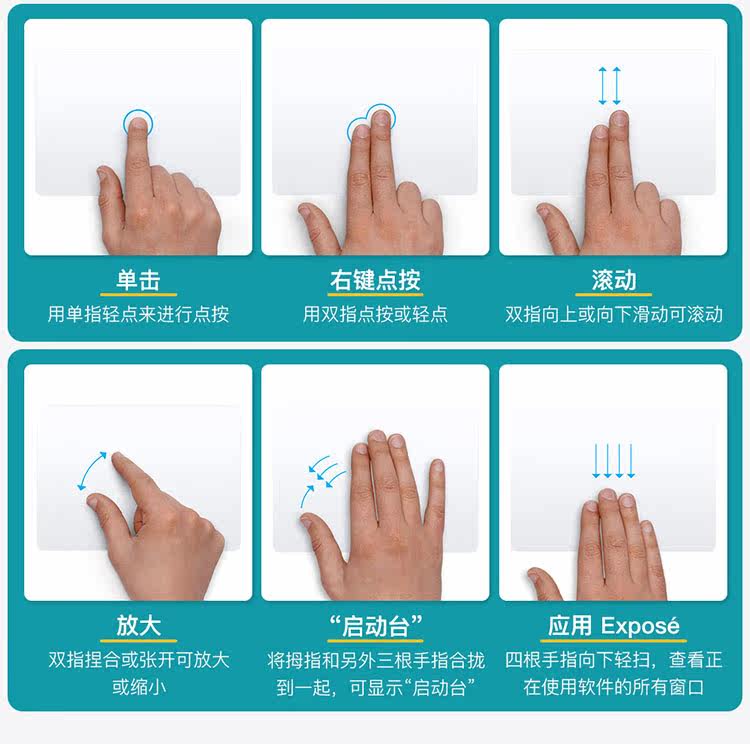 单击
用单指轻点来进行点按

右键点按
用双指点按或轻点

滚动
双指向上或向下滑动可滚动

放大
双指捏合或张开可放大或缩小

“启动台”
将拇指和另外三根手指合拢到一起，可显示“启动台”

应用 Exposé
四根手指向下轻扫，查看正在使用软件的所有窗口