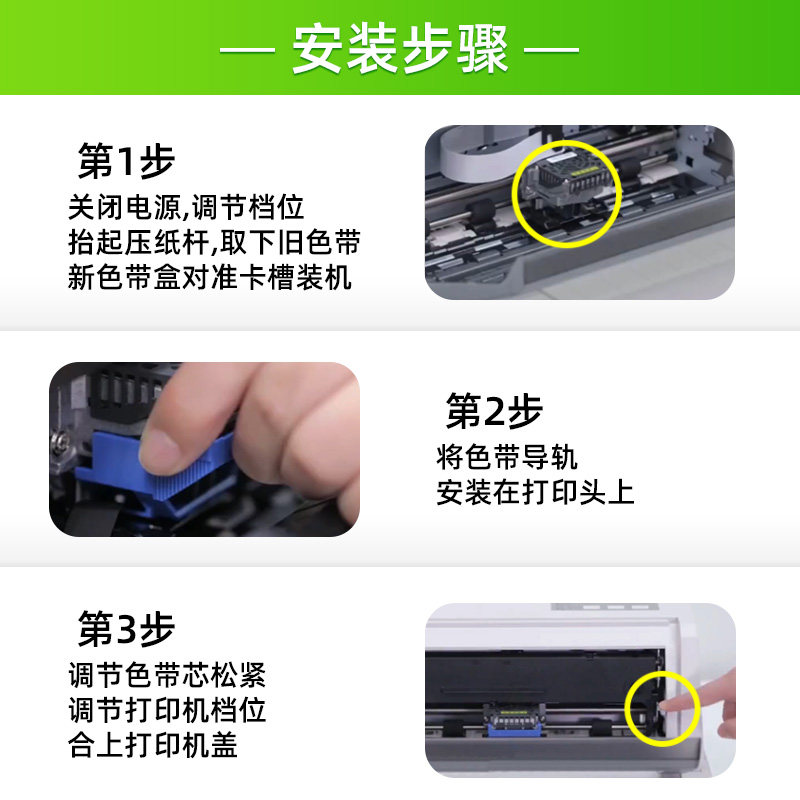 — 安装步骤 —

第1步
关闭电源,调节档位
抬起压纸杆,取下旧色带
新色带盒对准卡槽装机

第2步
将色带导轨
安装在打印头上

第3步
调节色带芯松紧
调节打印机档位
合上打印机盖