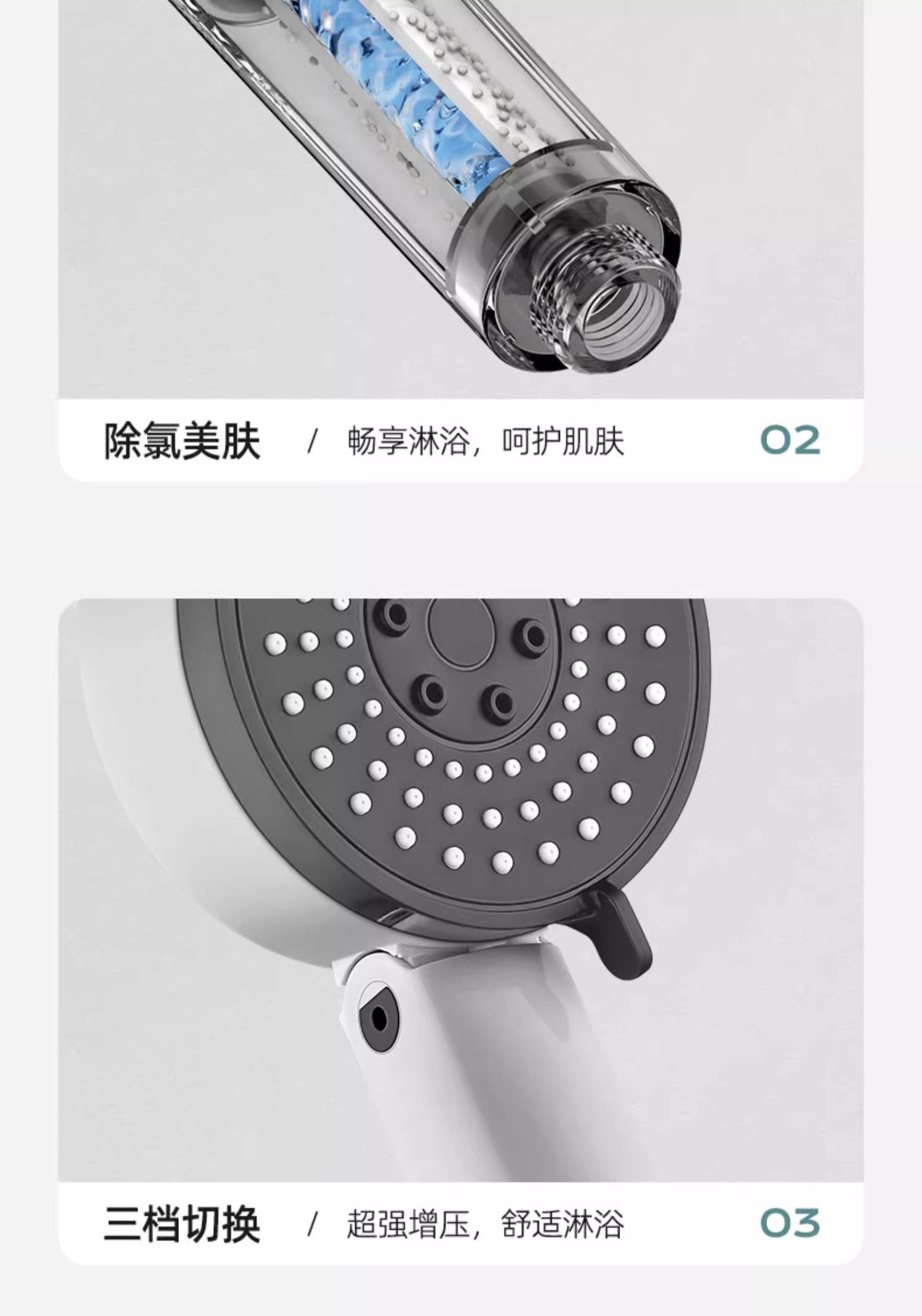 除氯美肤 / 畅享淋浴，呵护肌肤 02

三档切换 / 超强增压，舒适淋浴 03