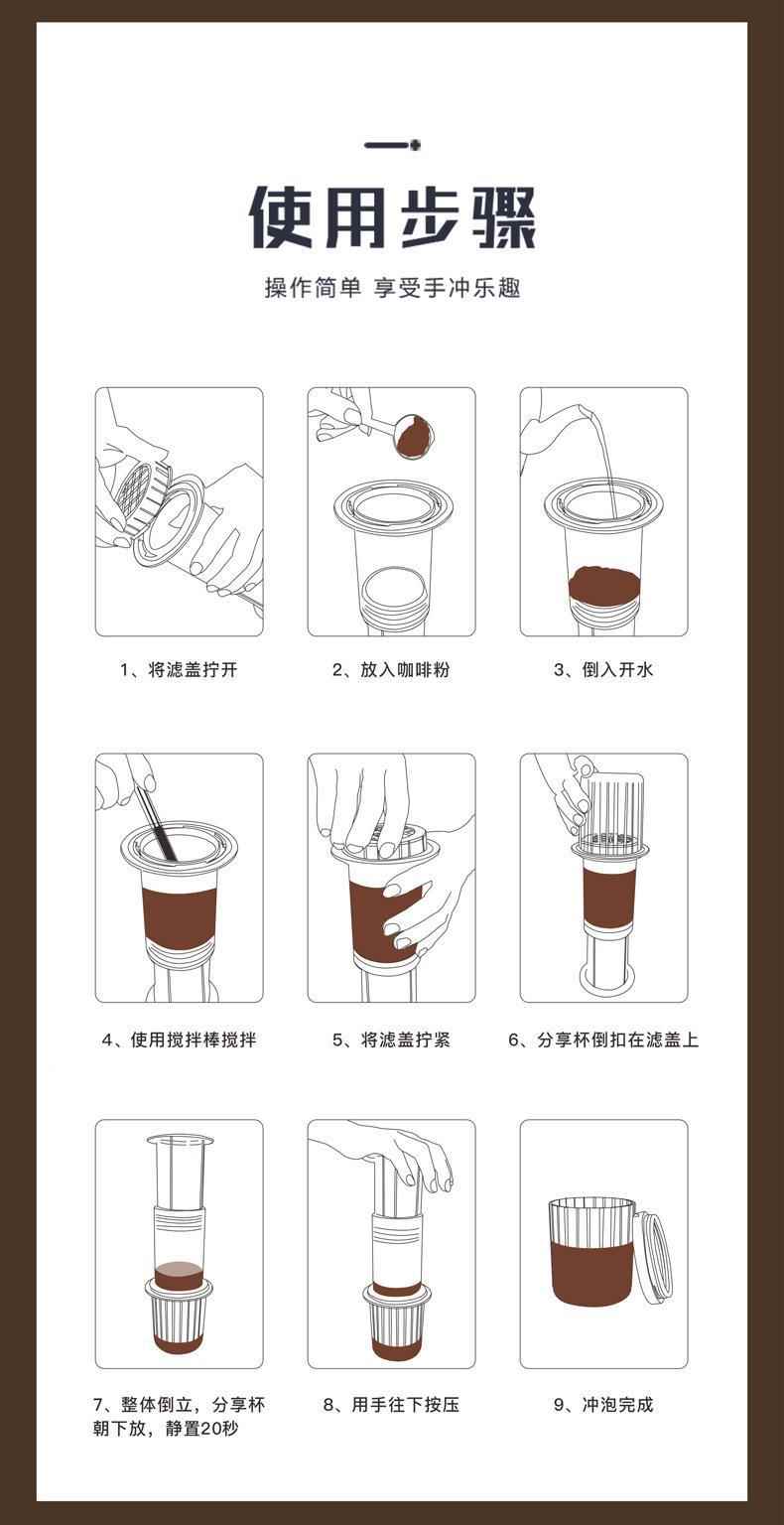 使用步骤

操作简单 享受手冲乐趣

1、将滤盖拧开

2、放入咖啡粉

3、倒入开水

4、使用搅拌棒搅拌

5、将滤盖拧紧

6、分享杯倒扣在滤盖上

7、整体倒立，分享杯朝下放，静置20秒

8、用手往下按压

9、冲泡完成