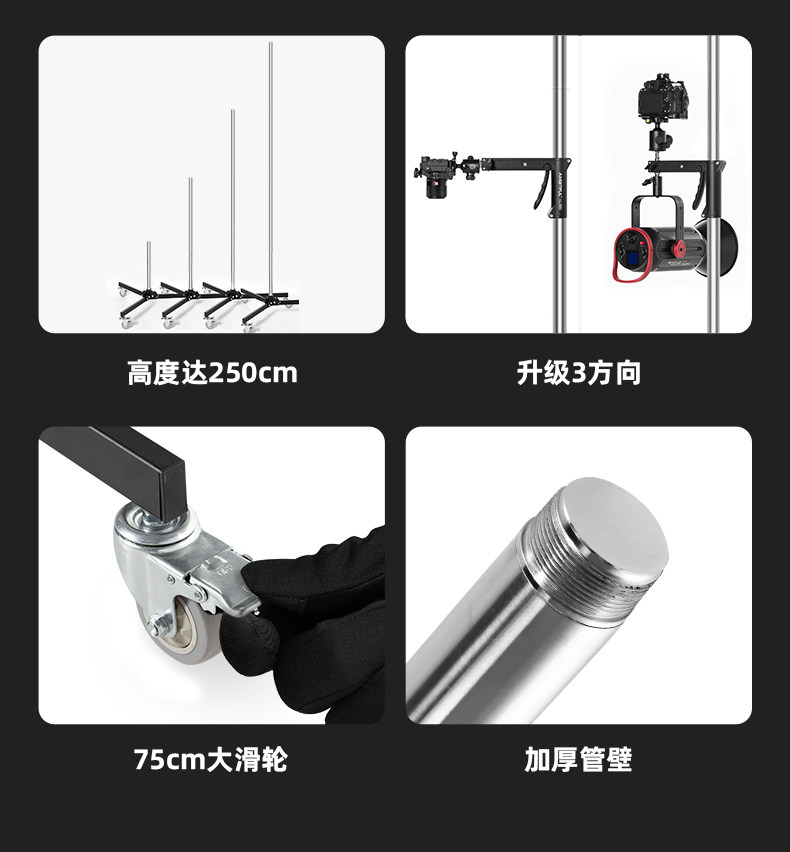 高度达250cm

升级3方向

75cm大滑轮

加厚管壁