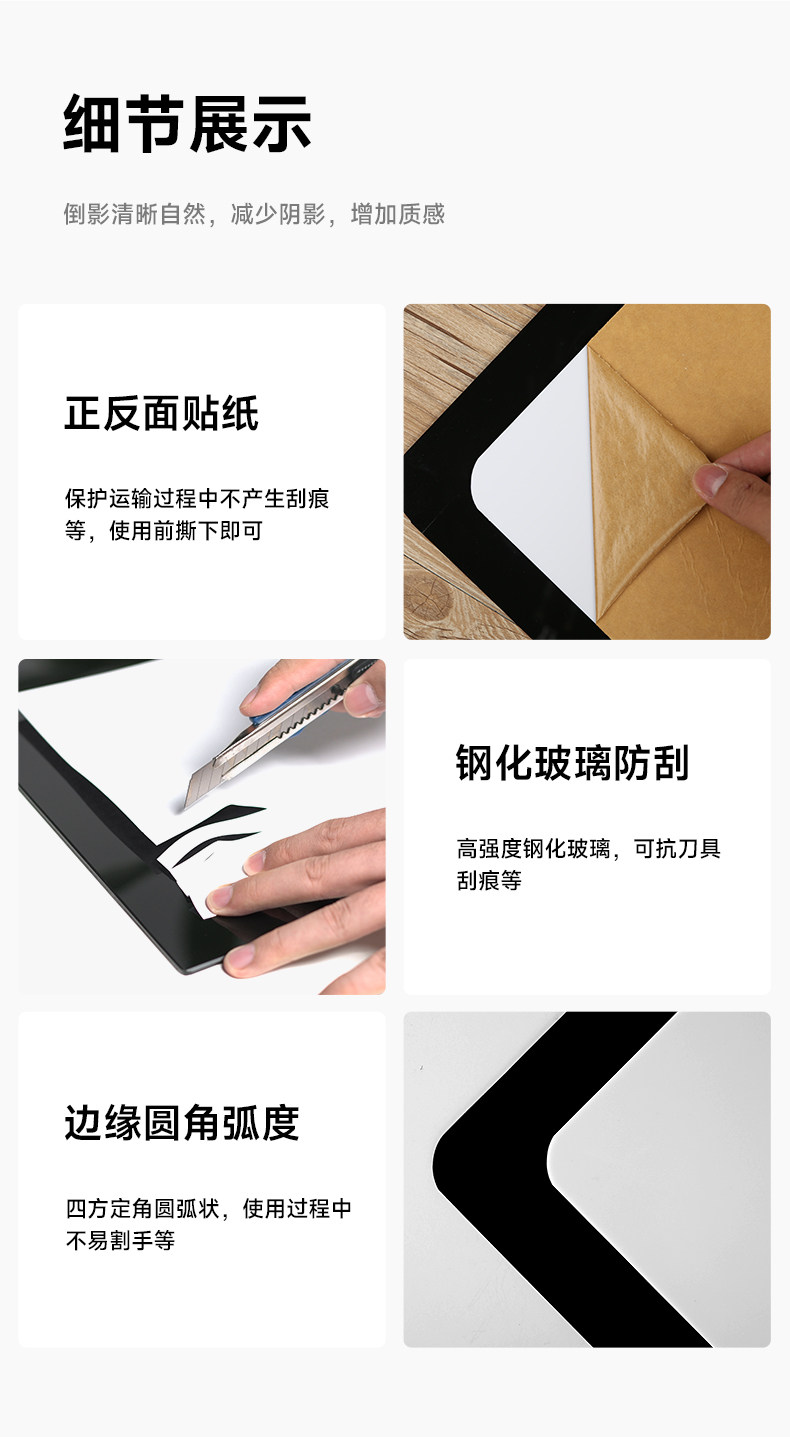 细节展示

倒影清晰自然，减少阴影，增加质感

正反面贴纸

保护运输过程中不产生刮痕等，使用前撕下即可

钢化玻璃防刮

高强度钢化玻璃，可抗刀具刮痕等

边缘圆角弧度

四方定角圆弧状，使用过程中不易割手等