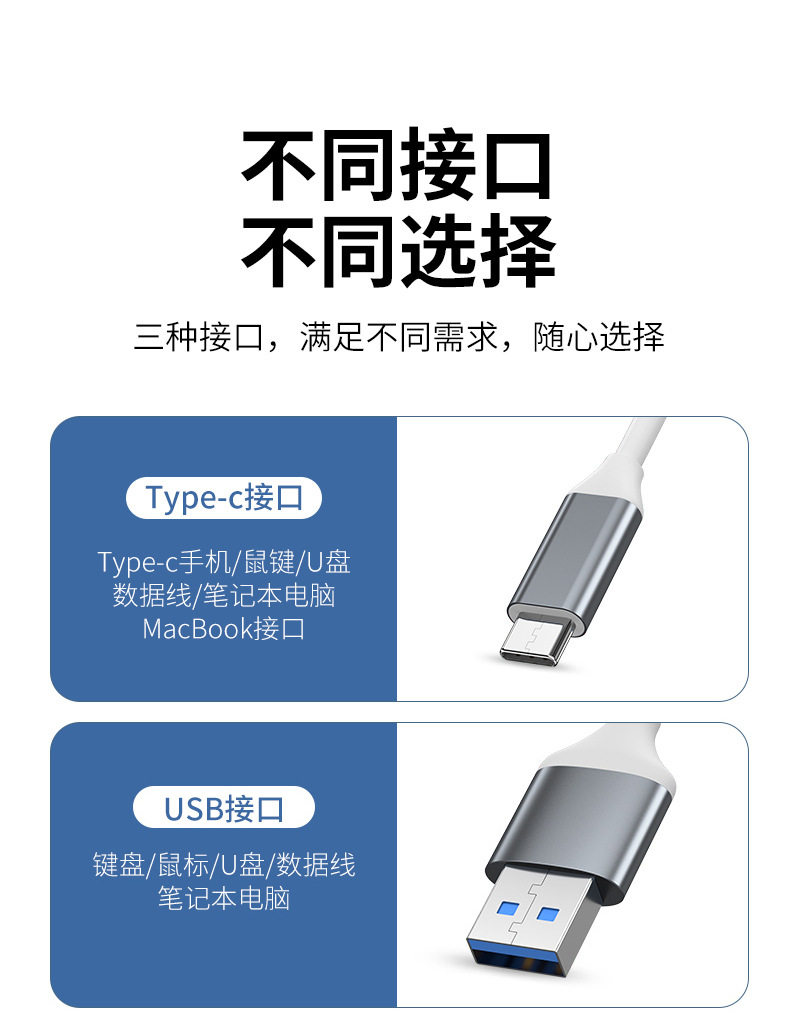 不同接口
不同选择

三种接口，满足不同需求，随心选择

Type-c接口

Type-c手机/鼠键/U盘
数据线/笔记本电脑
MacBook接口

USB接口

键盘/鼠标/U盘/数据线
笔记本电脑