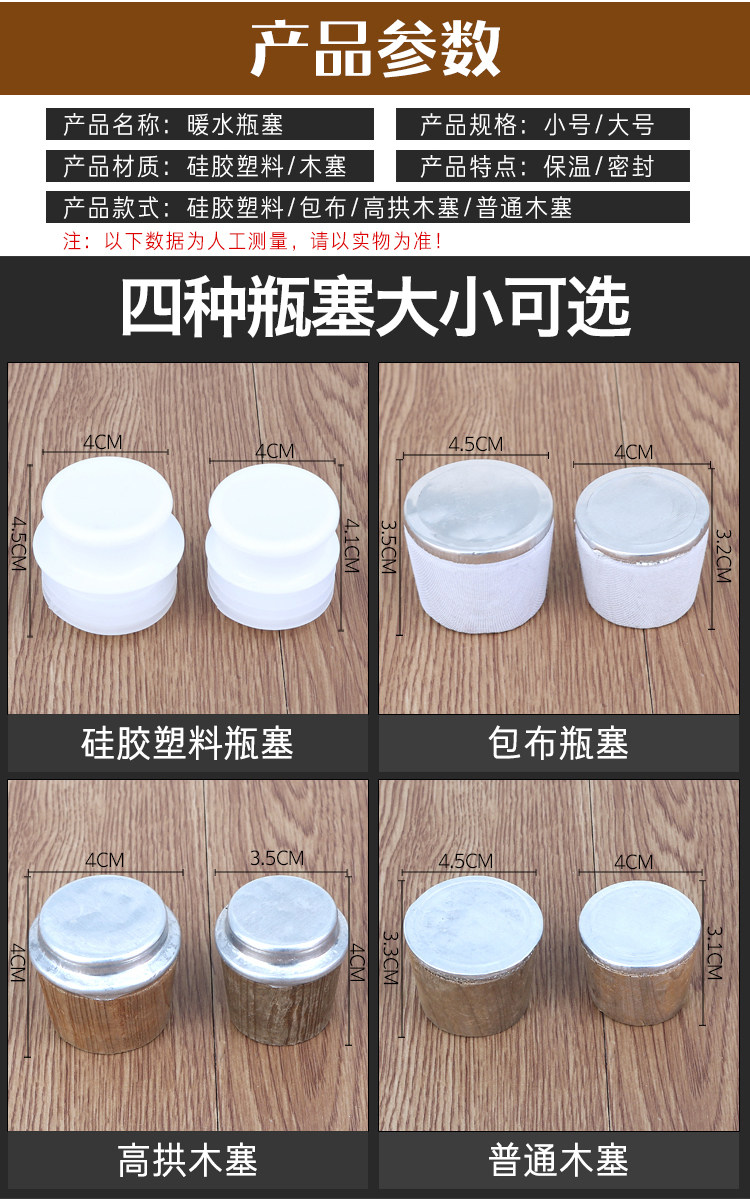 产品参数

产品名称：暖水瓶塞
产品规格：小号/大号
产品材质：硅胶塑料/木塞
产品特点：保温/密封
产品款式：硅胶塑料/包布/高拱木塞/普通木塞
注：以下数据为人工测量，请以实物为准！

四种瓶塞大小可选

4CM
4CM
4.5CM
4.1CM
硅胶塑料瓶塞

4.5CM
4CM
3.5CM
3.2CM
包布瓶塞

4CM
3.5CM
4CM
4CM
高拱木塞

4.5CM
4CM
3.3CM
3.1CM
普通木塞