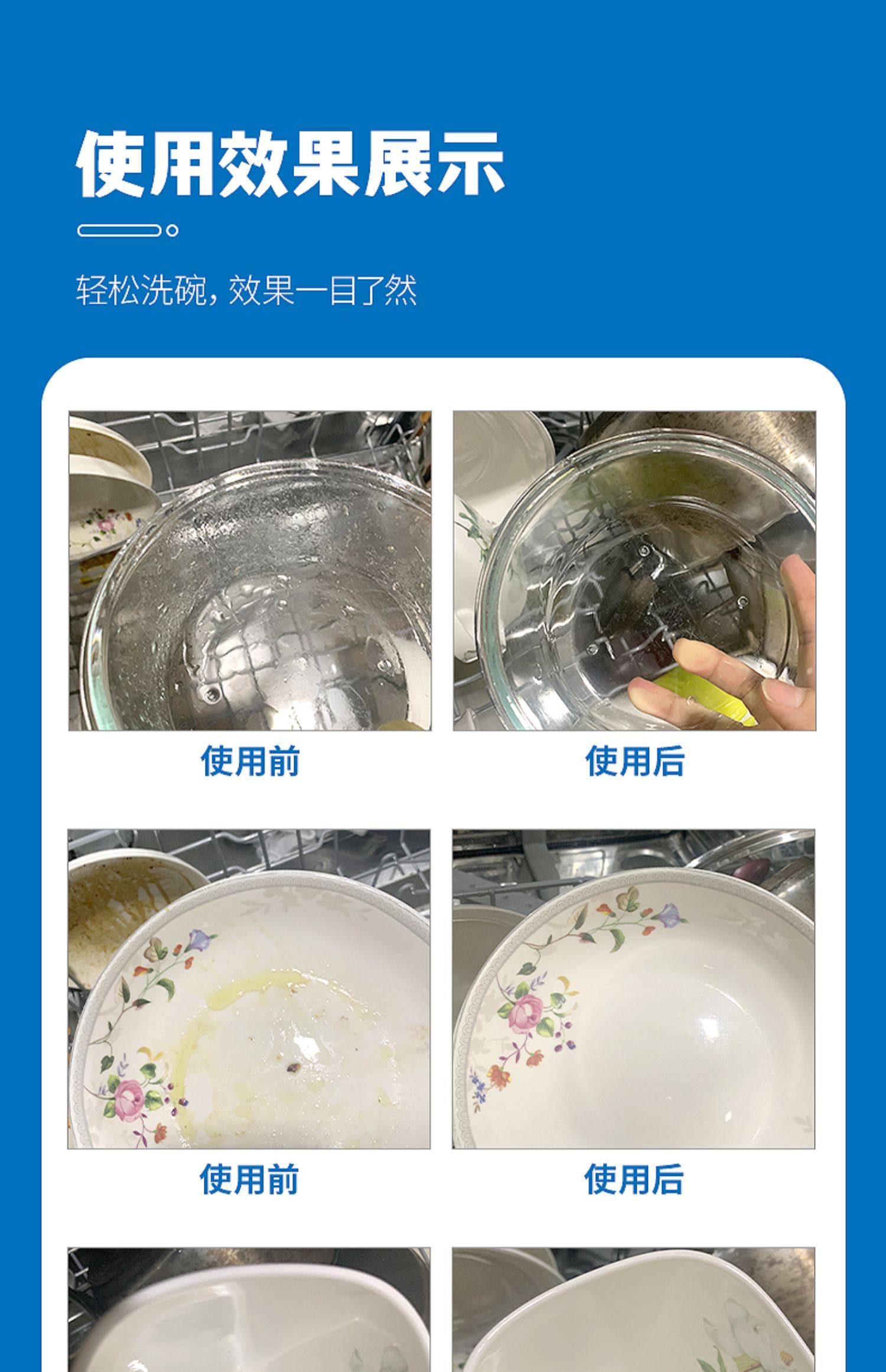 使用效果展示

轻松洗碗，效果一目了然

使用前

使用后

使用前

使用后