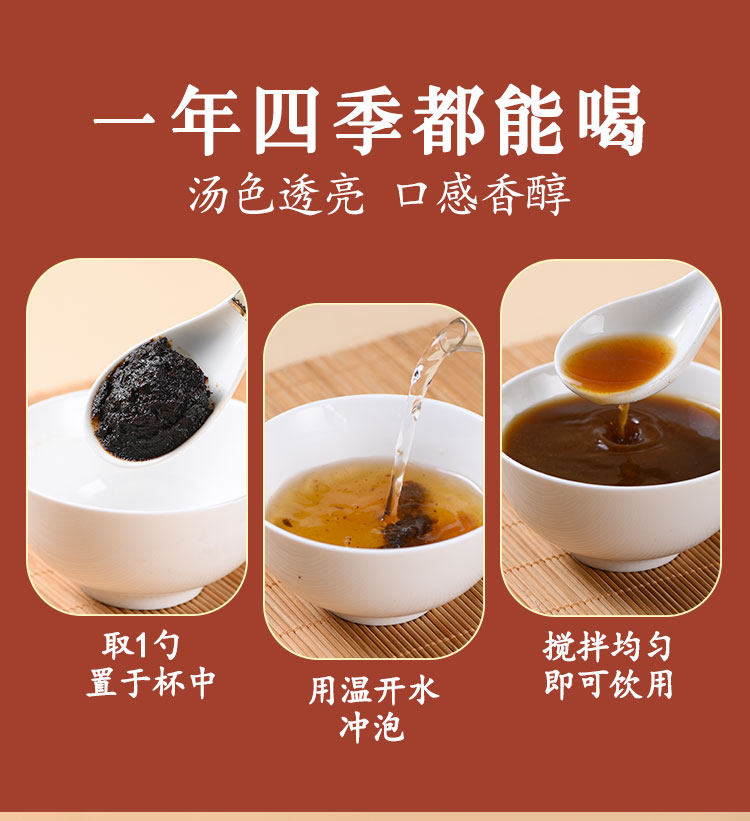 一年四季都能喝
汤色透亮 口感香醇

取1勺
置于杯中

用温开水
冲泡

搅拌均匀
即可饮用