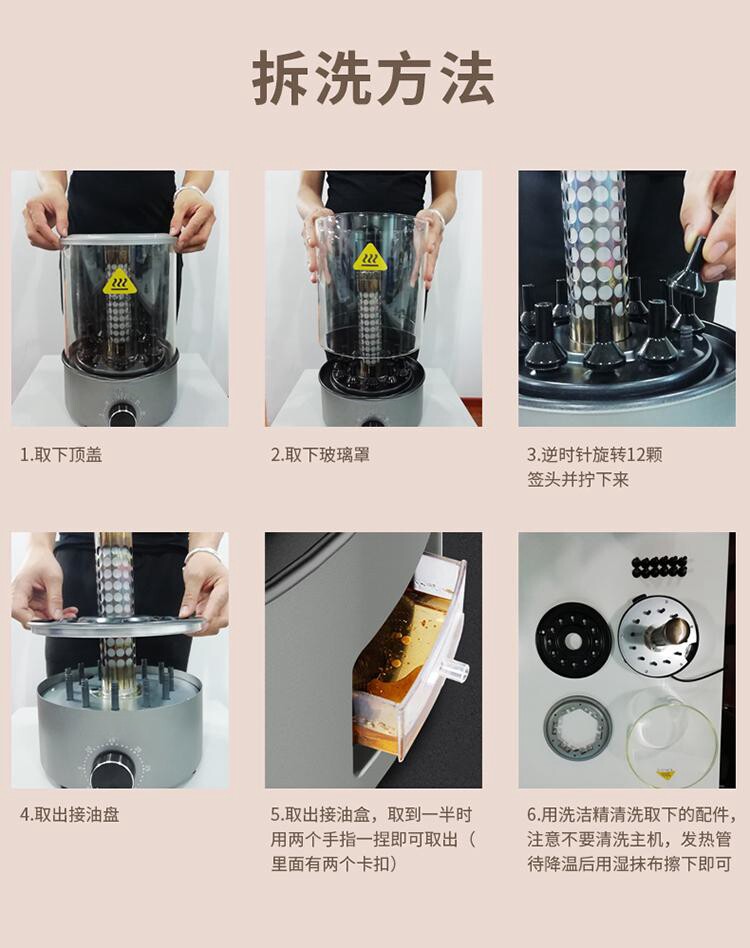 拆洗方法

1.取下顶盖

2.取下玻璃罩

3.逆时针旋转12颗签头并拧下来

4.取出接油盘

5.取出接油盒，取到一半时用两个手指一捏即可取出（里面有两个卡扣）

6.用洗洁精清洗取下的配件，注意不要清洗主机，发热管待降温后用湿抹布擦下即可