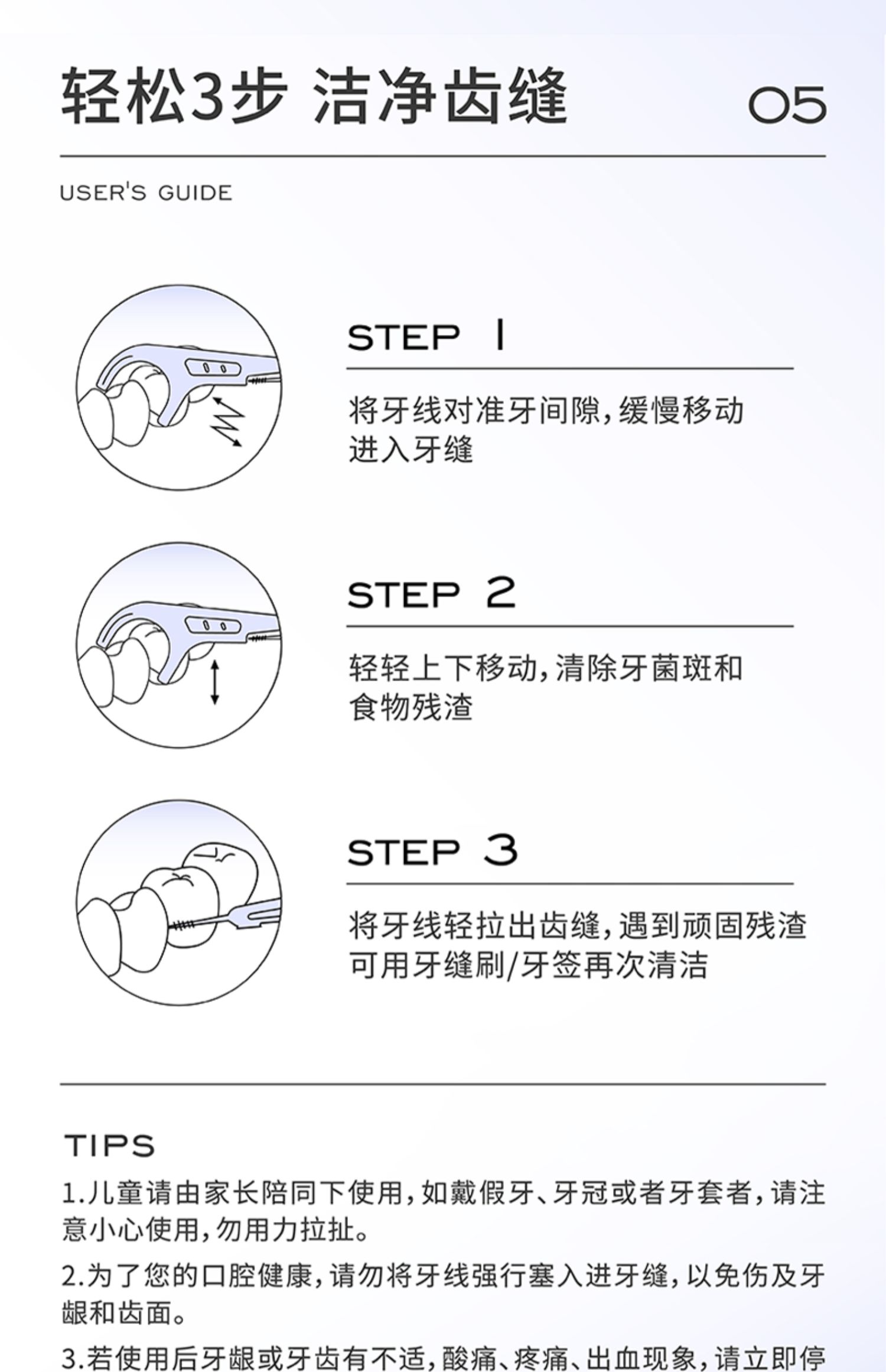 轻松3步 洁净齿缝

05

USER'S GUIDE

STEP 1

将牙线对准牙间隙，缓慢移动进入牙缝

STEP 2

轻轻上下移动，清除牙菌斑和食物残渣

STEP 3

将牙线轻拉出齿缝，遇到顽固残渣可用牙缝刷/牙签再次清洁

TIPS

1.儿童请由家长陪同下使用，如戴假牙、牙冠或者牙套者，请注意小心使用，勿用力拉扯。

2.为了您的口腔健康，请勿将牙线强行塞入进牙缝，以免伤及牙龈和齿面。

3.若使用后牙龈或牙齿有不适，酸痛、疼痛、出血现象，请立即停