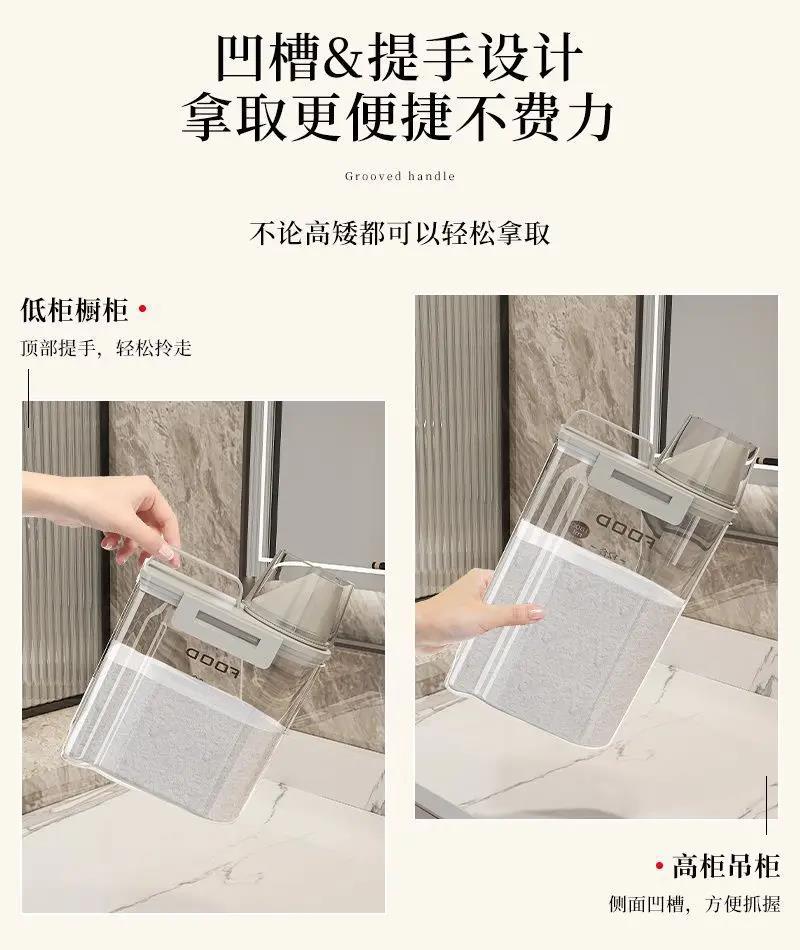 凹槽&提手设计
拿取更便捷不费力

Grooved handle

不论高矮都可以轻松拿取

低柜橱柜 •
顶部提手，轻松拎走

FOOD

FOOD

• 高柜吊柜
侧面凹槽，方便抓握