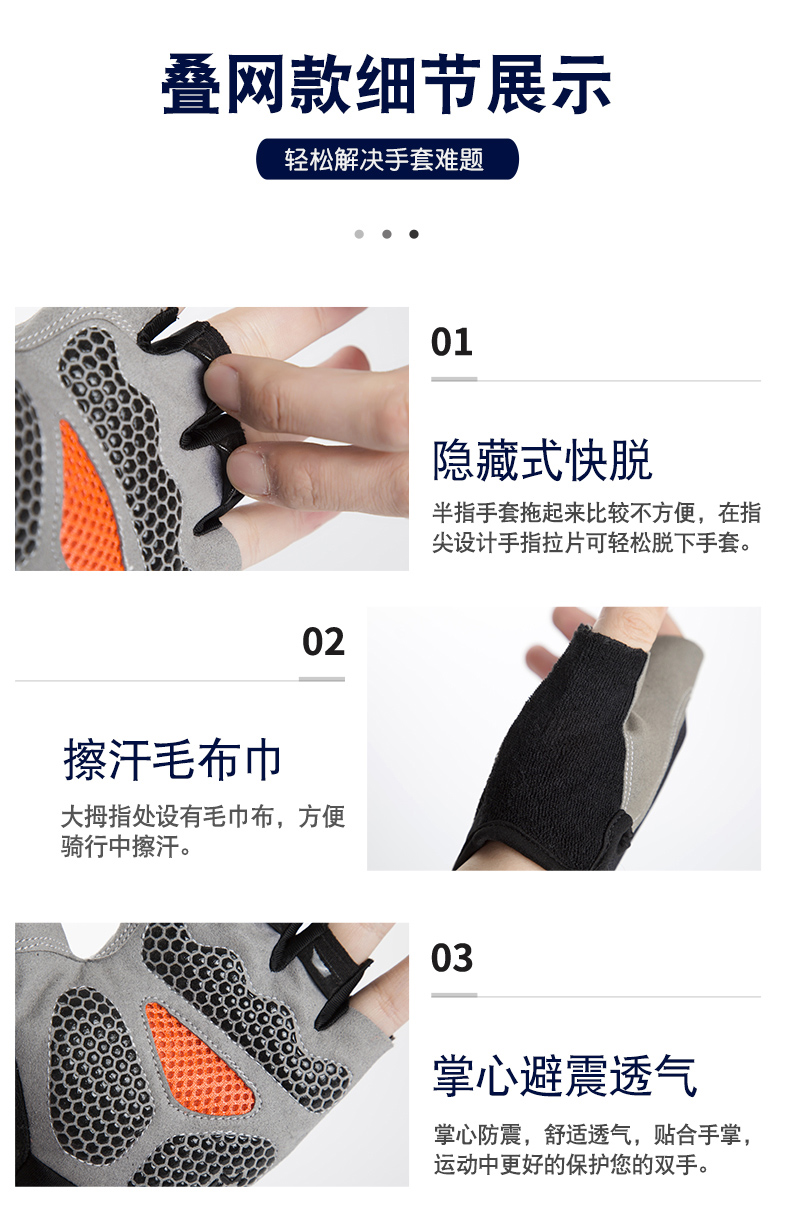 叠网款细节展示

轻松解决手套难题

01

隐藏式快脱

半指手套拖起来比较不方便，在指尖设计手指拉片可轻松脱下手套。

02

擦汗毛布巾

大拇指处设有毛巾布，方便骑行中擦汗。

03

掌心避震透气

掌心防震，舒适透气，贴合手掌，运动中更好的保护您的双手。