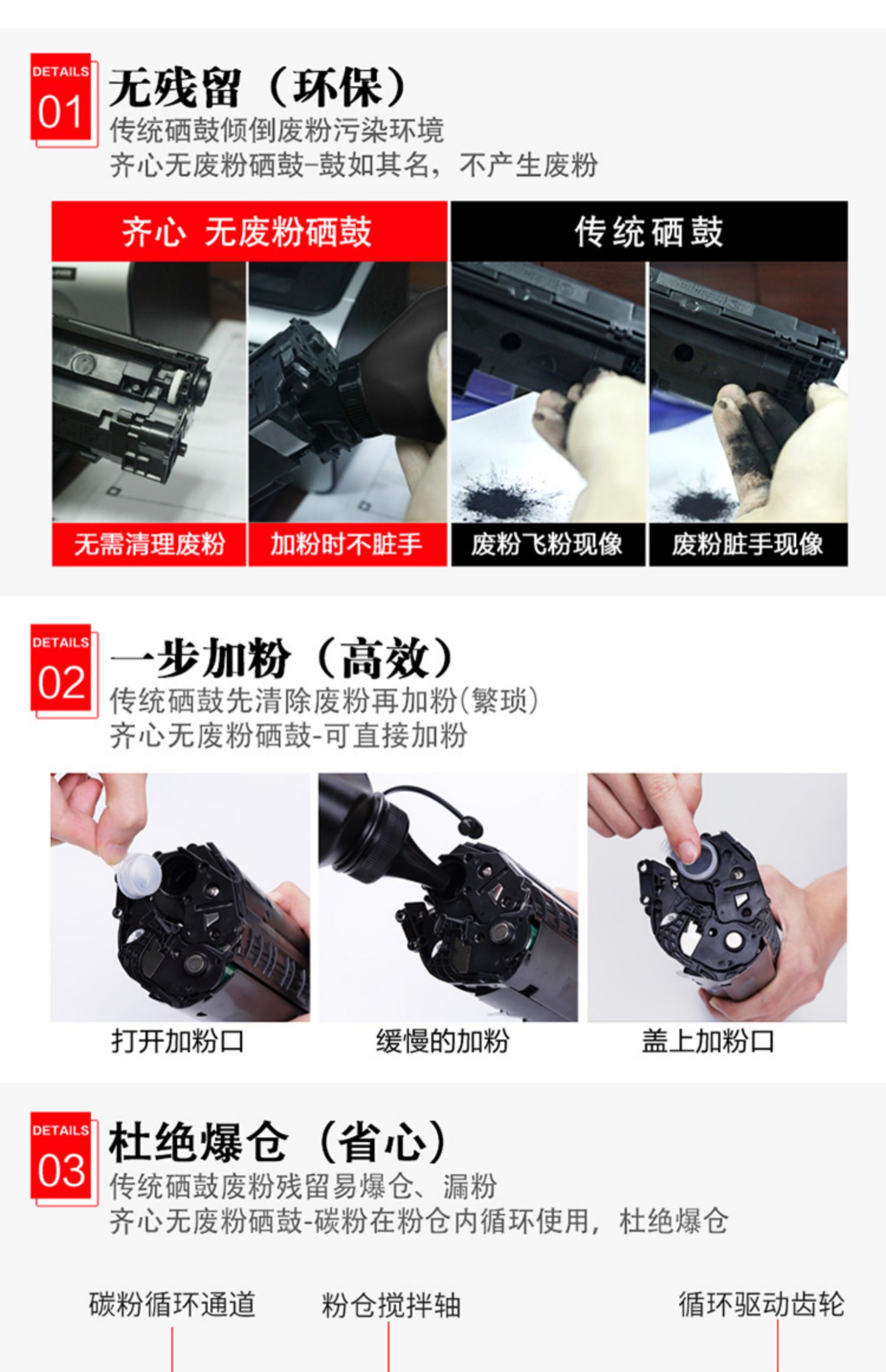 DETAILS 01

无残留（环保）

传统硒鼓倾倒废粉污染环境
齐心无废粉硒鼓-鼓如其名，不产生废粉

齐心 无废粉硒鼓

传统硒鼓

无需清理废粉

加粉时不脏手

废粉飞粉现像

废粉脏手现像

DETAILS 02

一步加粉（高效）

传统硒鼓先清除废粉再加粉(繁琐)
齐心无废粉硒鼓-可直接加粉

打开加粉口

缓慢的加粉

盖上加粉口

DETAILS 03

杜绝爆仓（省心）

传统硒鼓废粉残留易爆仓、漏粉
齐心无废粉硒鼓-碳粉在粉仓内循环使用，杜绝爆仓

碳粉循环通道

粉仓搅拌轴

循环驱动齿轮