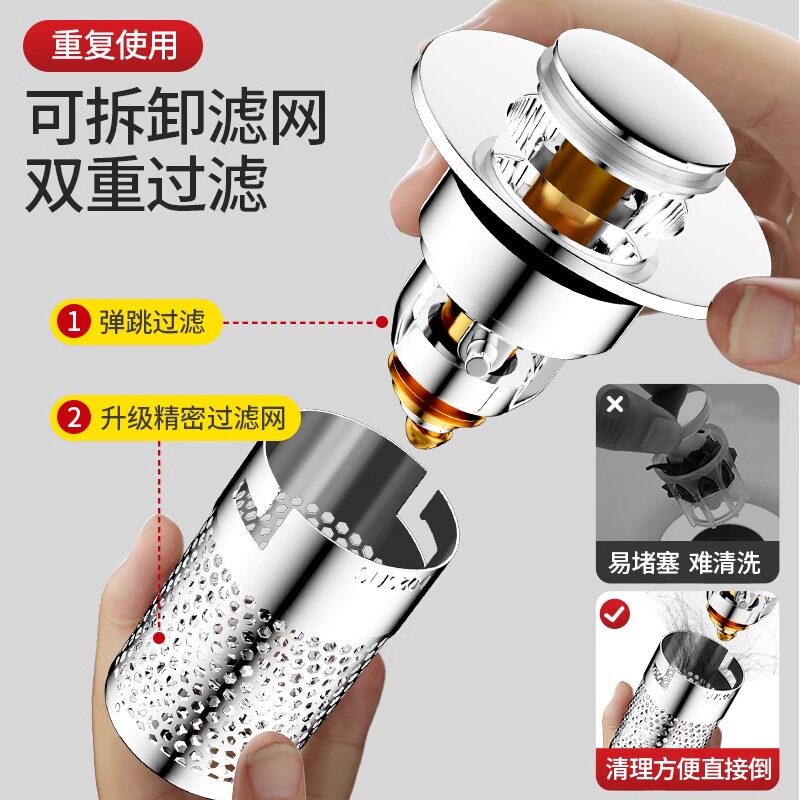 重复使用

可拆卸滤网
双重过滤

1 弹跳过滤

2 升级精密过滤网

SUS304

易堵塞 难清洗

清理方便直接倒