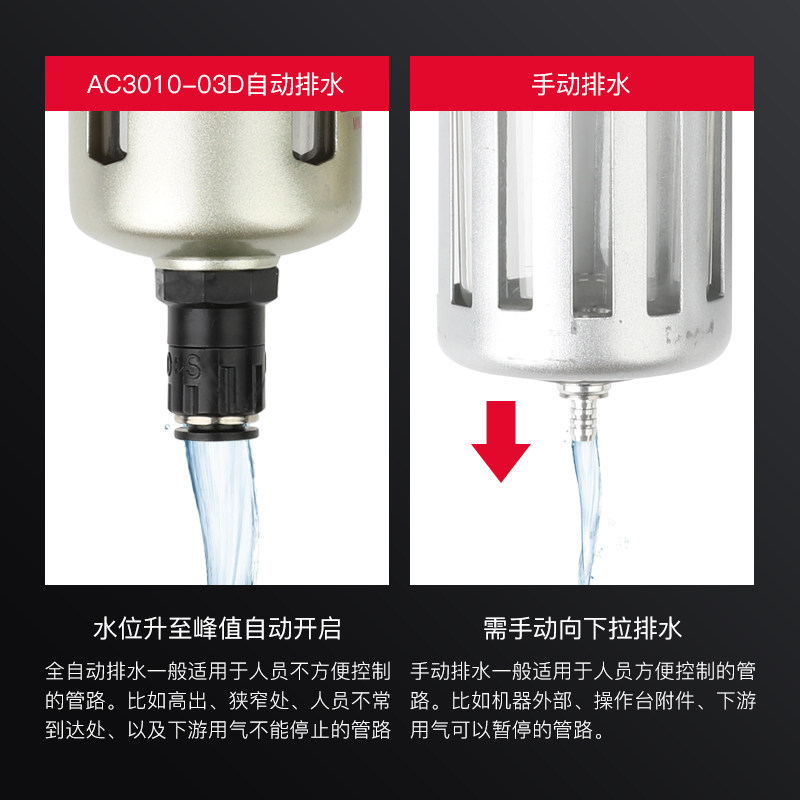 AC3010-03D自动排水

水位升至峰值自动开启

全自动排水一般适用于人员不方便控制的管路。比如高出、狭窄处、人员不常到达处、以及下游用气不能停止的管路

手动排水

需手动向下拉排水

手动排水一般适用于人员方便控制的管路。比如机器外部、操作台附件、下游用气可以暂停的管路。