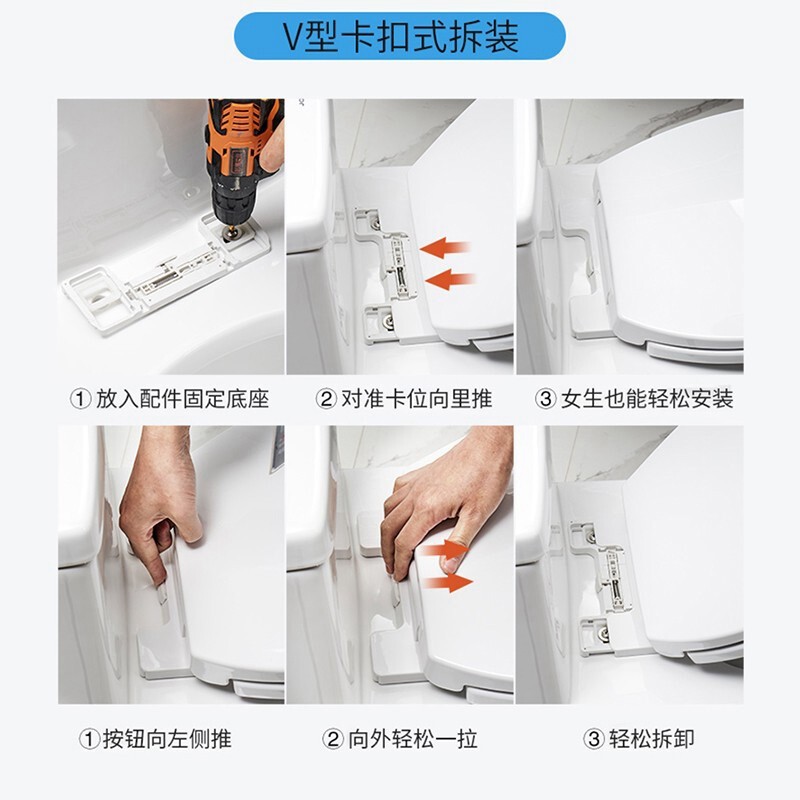 V型卡扣式拆装

① 放入配件固定底座

② 对准卡位向里推

③ 女生也能轻松安装

① 按钮向左侧推

② 向外轻松一拉

③ 轻松拆卸