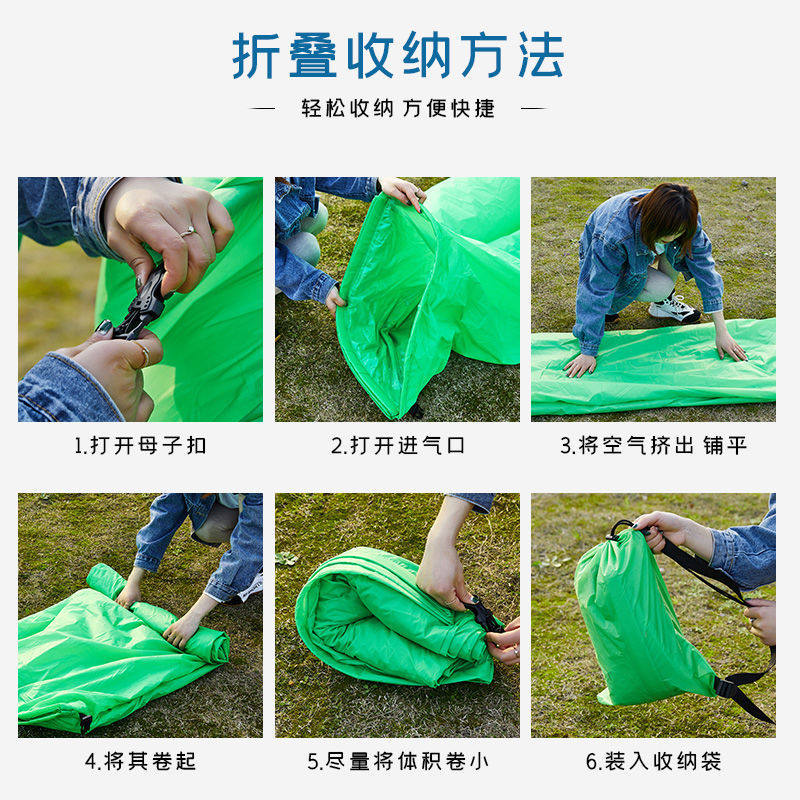 折叠收纳方法

— 轻松收纳 方便快捷 —

1.打开母子扣

2.打开进气口

3.将空气挤出 铺平

4.将其卷起

5.尽量将体积卷小

6.装入收纳袋