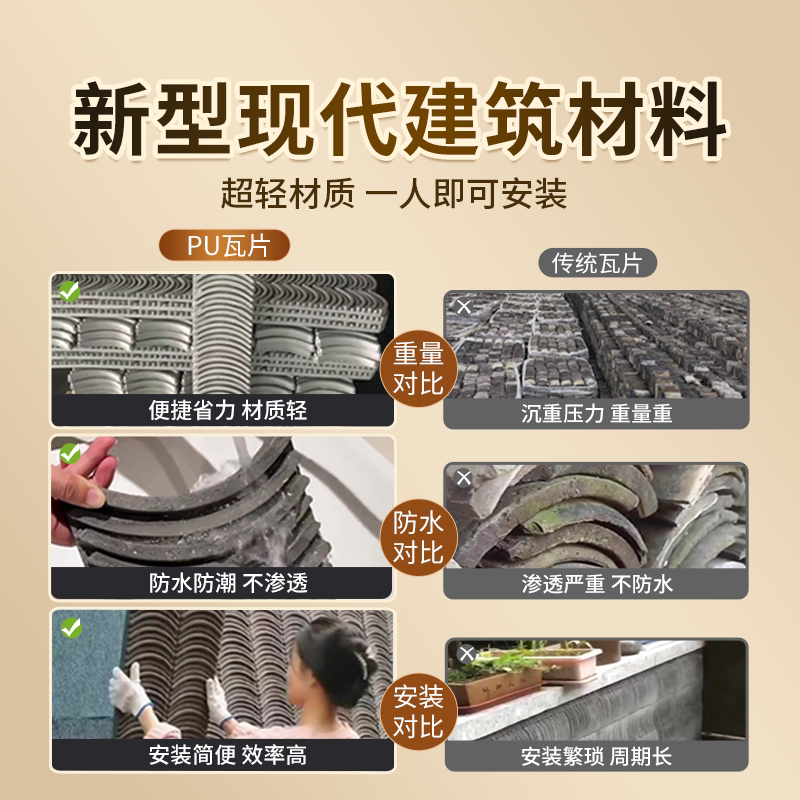 新型现代建筑材料
超轻材质 一人即可安装

PU瓦片
传统瓦片

便捷省力 材质轻
重量对比
沉重压力 重量重

防水防潮 不渗透
防水对比
渗透严重 不防水

安装简便 效率高
安装对比
安装繁琐 周期长