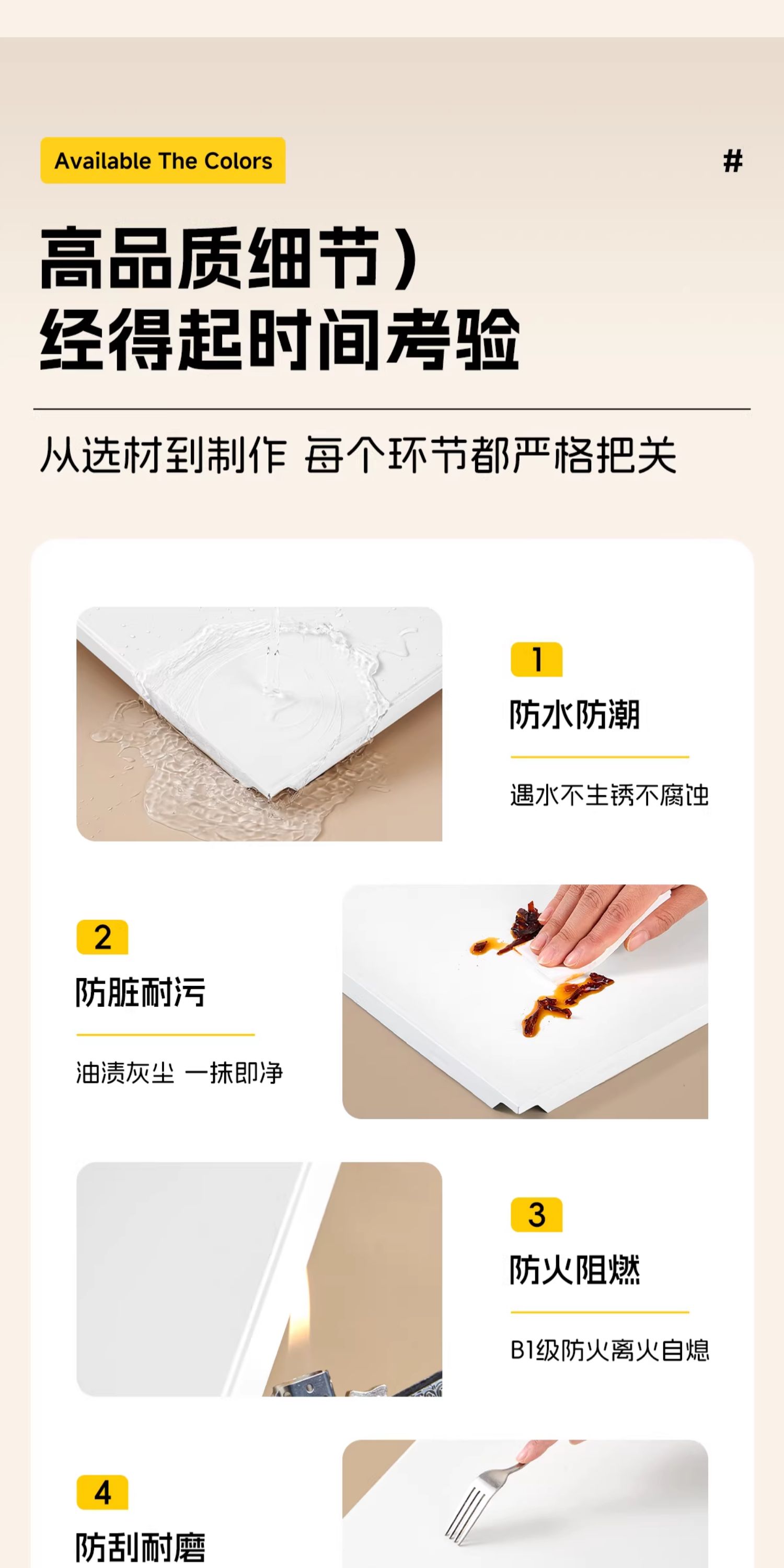 Available The Colors

#

高品质细节）
经得起时间考验

从选材到制作 每个环节都严格把关

1

防水防潮

遇水不生锈不腐蚀

2

防脏耐污

油渍灰尘 一抹即净

3

防火阻燃

B1级防火离火自熄

4

防刮耐磨