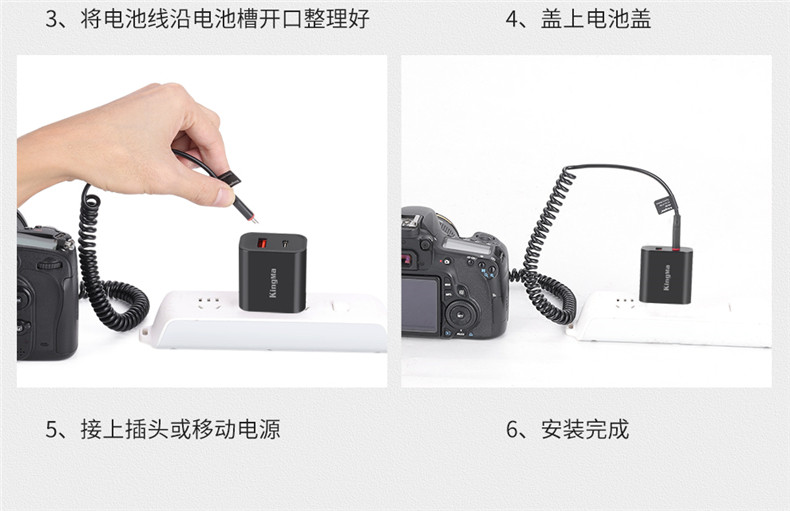 3、将电池线沿电池槽开口整理好

4、盖上电池盖

Kingma

Kingma

5、接上插头或移动电源

6、安装完成