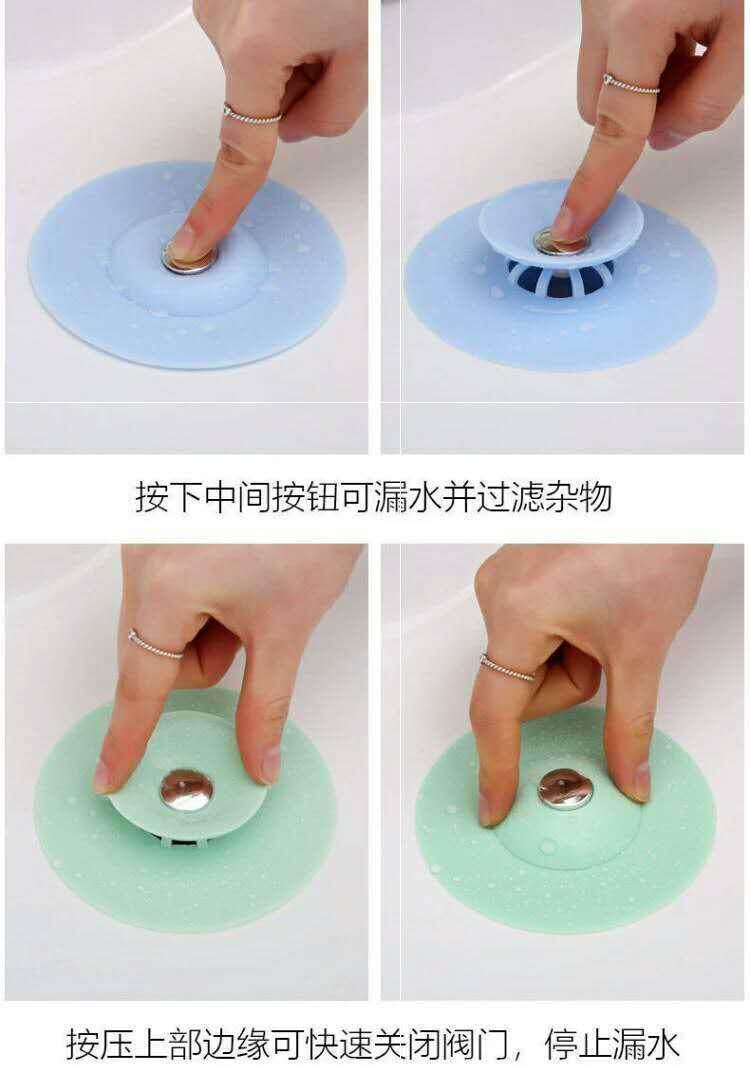 按下中间按钮可漏水并过滤杂物

按压上部边缘可快速关闭阀门，停止漏水