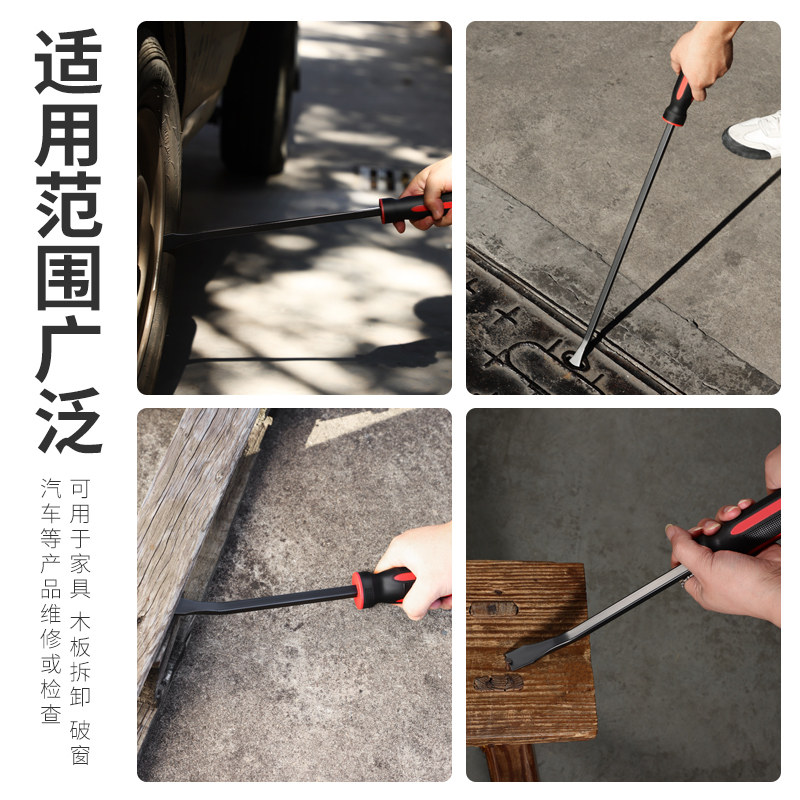 适用范围广泛

可用于家具 木板拆卸 破窗

汽车等产品维修或检查